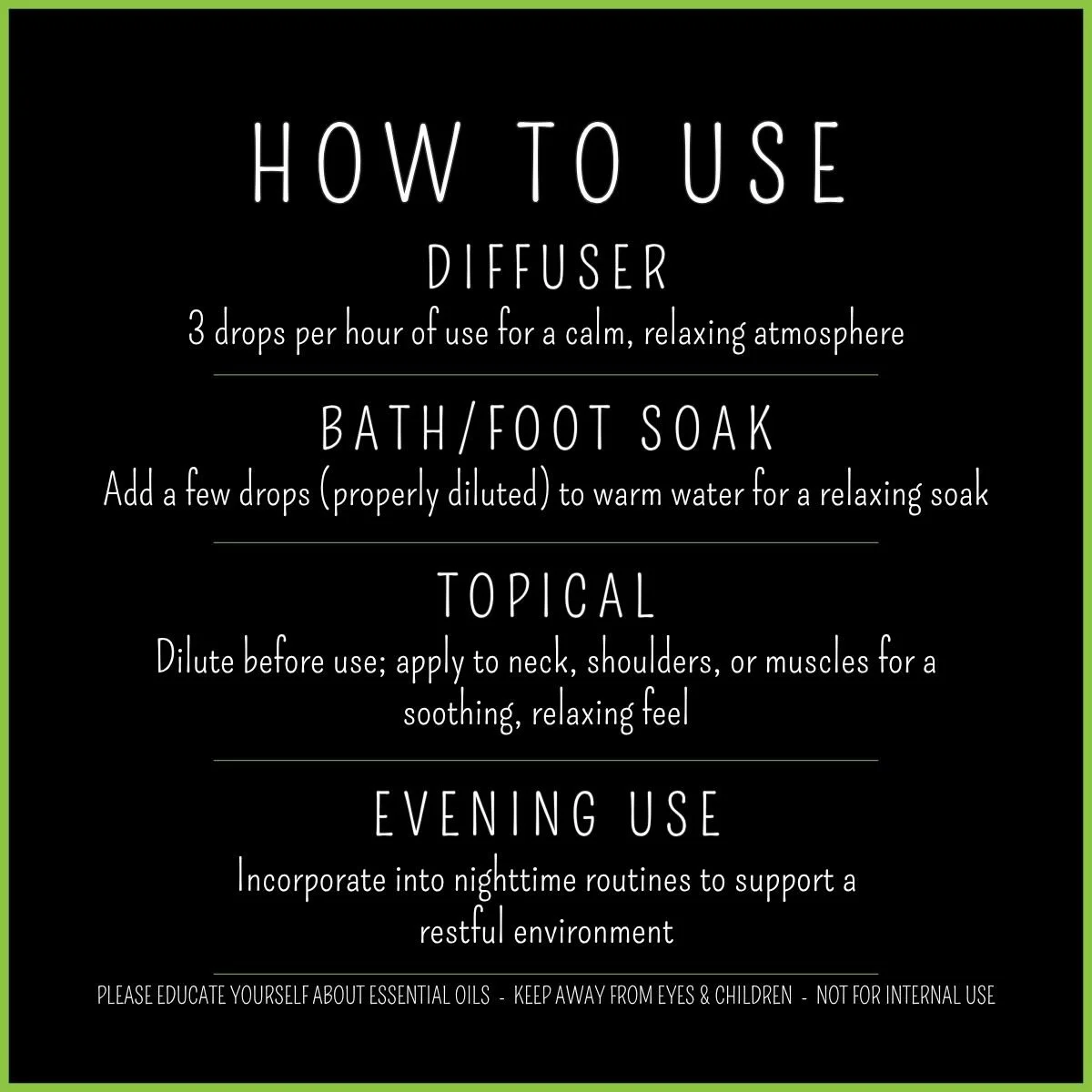 HOW TO USE

DIFFUSER

3 drops per hour of use for a calm, relaxing atmosphere

BATH/FOOT SOAK

Add a few drops (properly diluted) to warm water for a relaxing soak

TOPICAL

Dilute before use; apply to neck, shoulders, or muscles for a soothing, relaxing feel

EVENING USE

Incorporate into nighttime routines to support a restful environment

PLEASE EDUCATE YOURSELF ABOUT ESSENTIAL OILS - KEEP AWAY FROM EYES & CHILDREN - NOT FOR INTERNAL USE