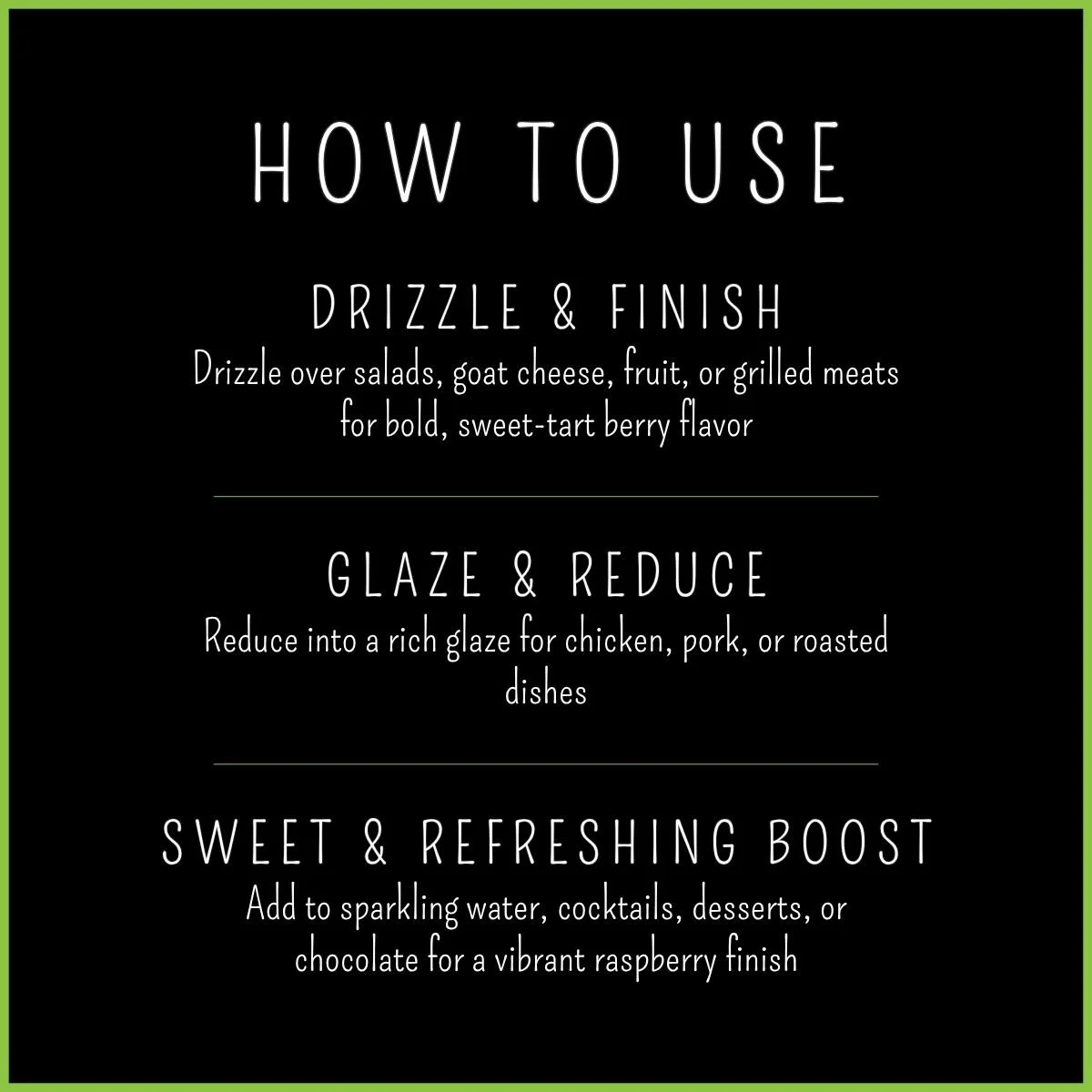 HOW TO USE

DRIZZLE & FINISH
Drizzle over salads, goat cheese, fruit, or grilled meats for bold, sweet-tart berry flavor

GLAZE & REDUCE
Reduce into a rich glaze for chicken, pork, or roasted dishes

SWEET & REFRESHING BOOST
Add to sparkling water, cocktails, desserts, or chocolate for a vibrant raspberry finish