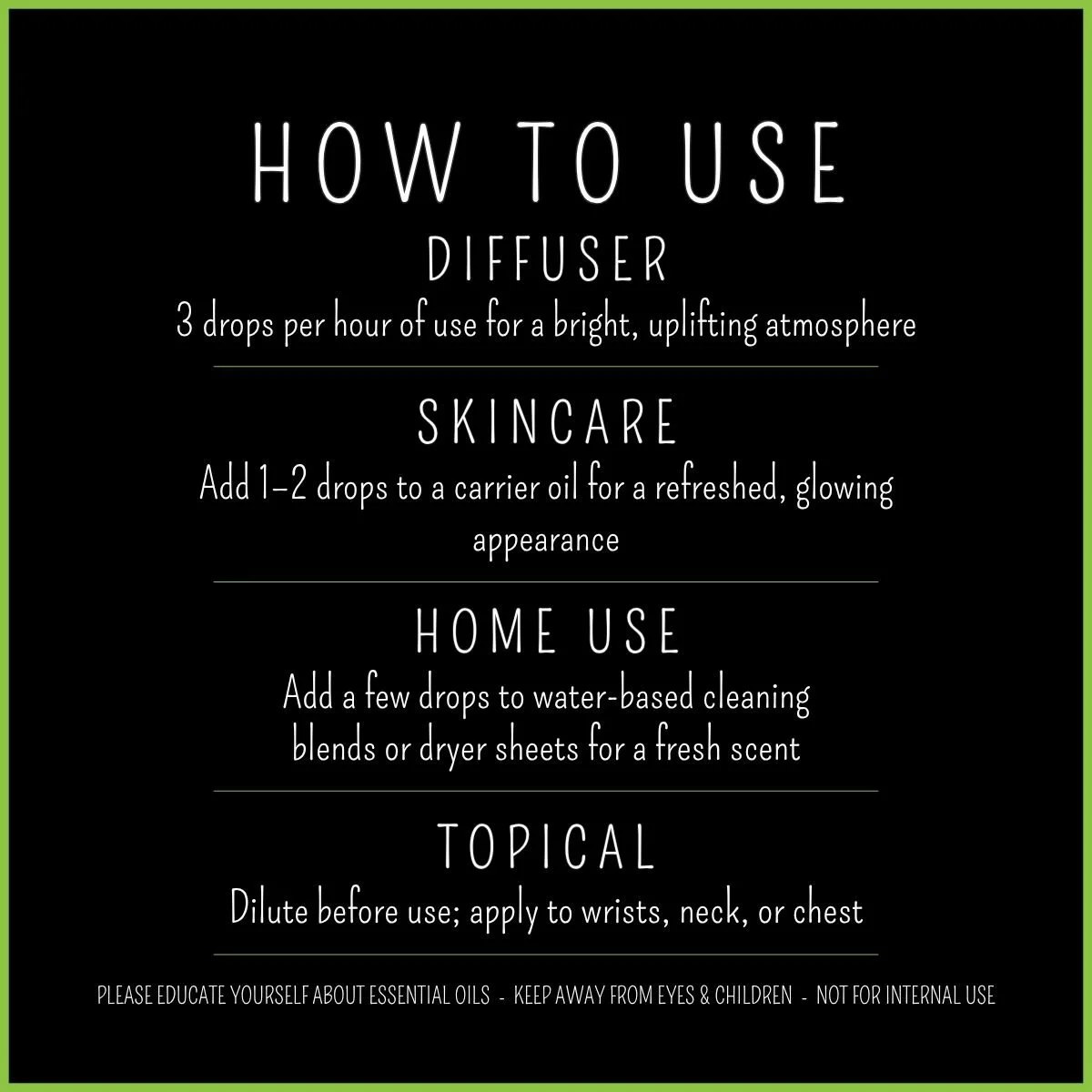 HOW TO USE

DIFFUSER

3 drops per hour of use for a bright, uplifting atmosphere

SKINCARE

Add 1–2 drops to a carrier oil for a refreshed, glowing appearance

HOME USE

Add a few drops to water-based cleaning blends or dryer sheets for a fresh scent

TOPICAL

Dilute before use; apply to wrists, neck, or chest

PLEASE EDUCATE YOURSELF ABOUT ESSENTIAL OILS - KEEP AWAY FROM EYES & CHILDREN - NOT FOR INTERNAL USE