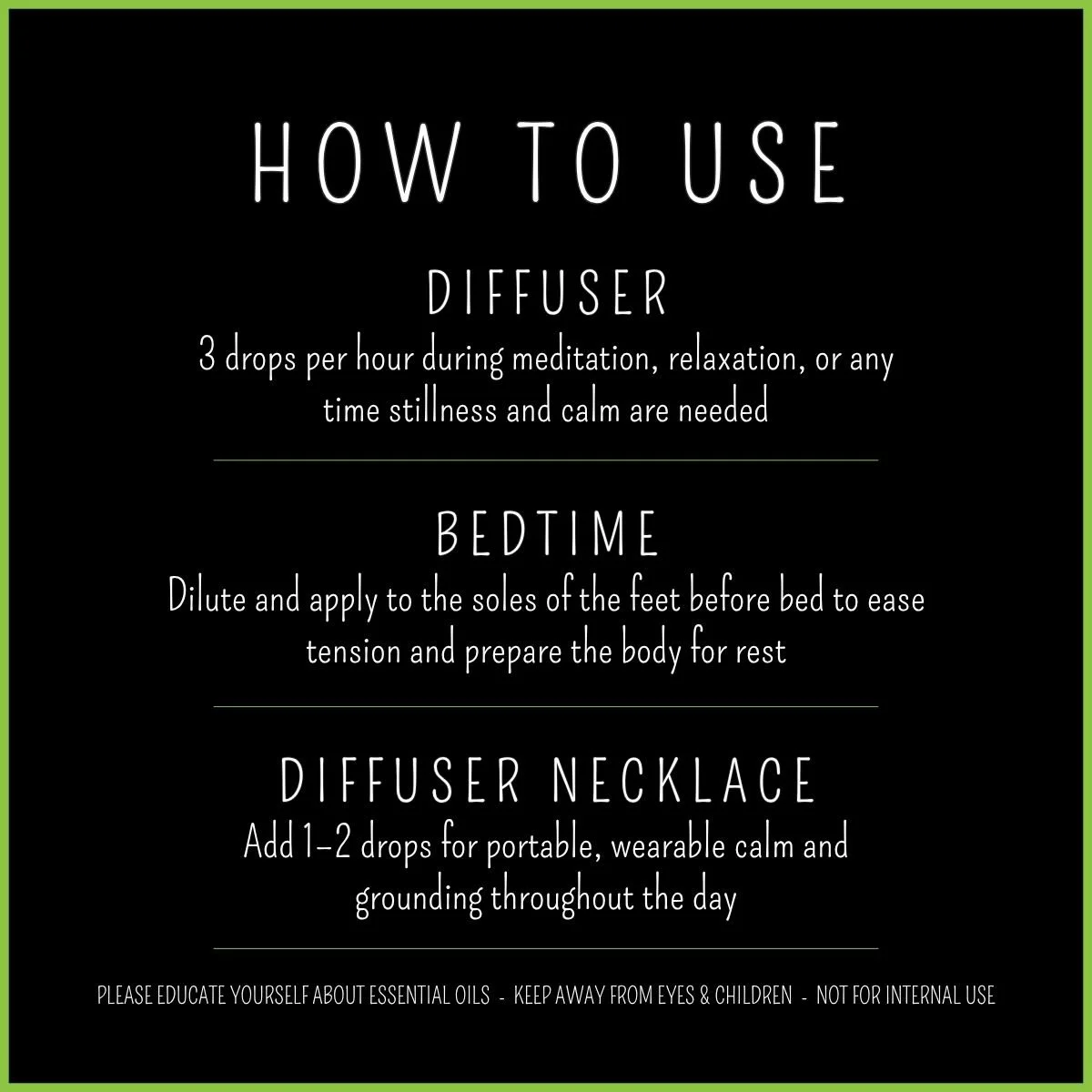 HOW TO USE

DIFFUSER
3 drops per hour during meditation, relaxation, or any time stillness and calm are needed

BEDTIME
Dilute and apply to the soles of the feet before bed to ease tension and prepare the body for rest

DIFFUSER NECKLACE
Add 1–2 drops for portable, wearable calm and grounding throughout the day

PLEASE EDUCATE YOURSELF ABOUT ESSENTIAL OILS - KEEP AWAY FROM EYES & CHILDREN - NOT FOR INTERNAL USE