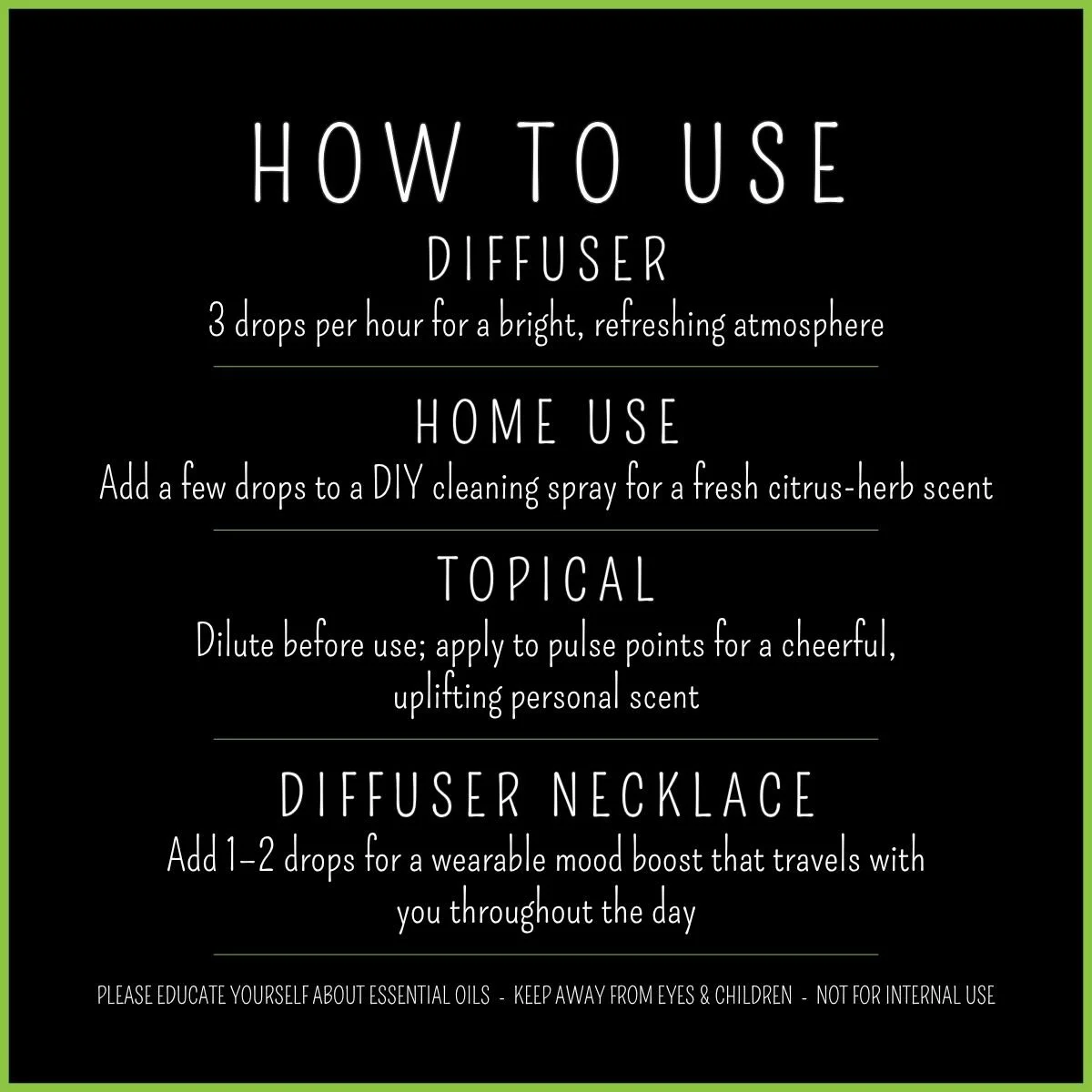 HOW TO USE

DIFFUSER
3 drops per hour for a bright, refreshing atmosphere

HOME USE
Add a few drops to a DIY cleaning spray for a fresh citrus-herb scent

TOPICAL
Dilute before use; apply to pulse points for a cheerful, uplifting personal scent

DIFFUSER NECKLACE
Add 1–2 drops for a wearable mood boost that travels with you throughout the day

PLEASE EDUCATE YOURSELF ABOUT ESSENTIAL OILS - KEEP AWAY FROM EYES & CHILDREN - NOT FOR INTERNAL USE