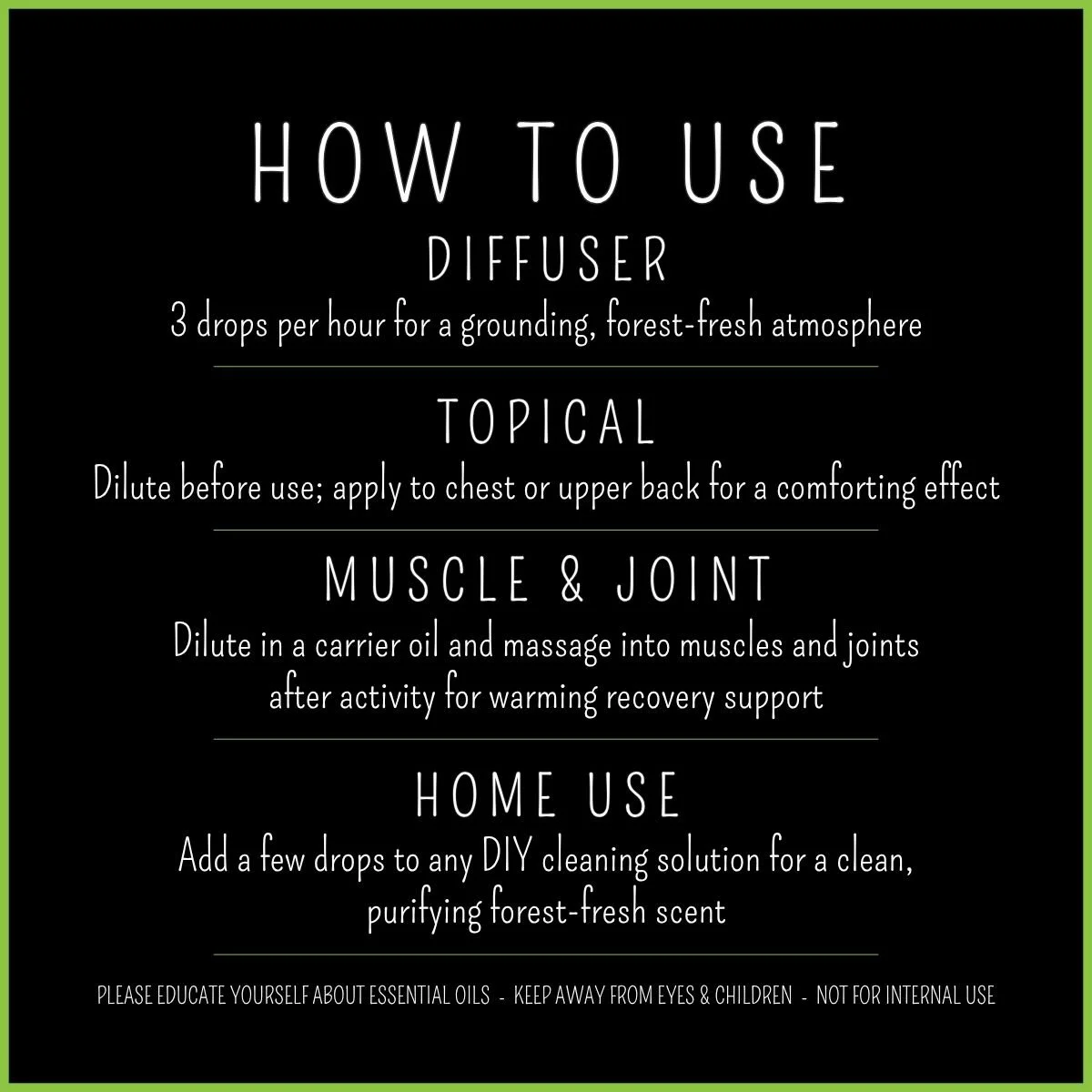 HOW TO USE

DIFFUSER

3 drops per hour for a grounding, forest-fresh atmosphere

TOPICAL

Dilute before use; apply to chest or upper back for a comforting effect

MUSCLE & JOINT

Dilute in a carrier oil and massage into muscles and joints after activity for warming recovery support

HOME USE

Add a few drops to any DIY cleaning solution for a clean, purifying forest-fresh scent

PLEASE EDUCATE YOURSELF ABOUT ESSENTIAL OILS - KEEP AWAY FROM EYES & CHILDREN - NOT FOR INTERNAL USE