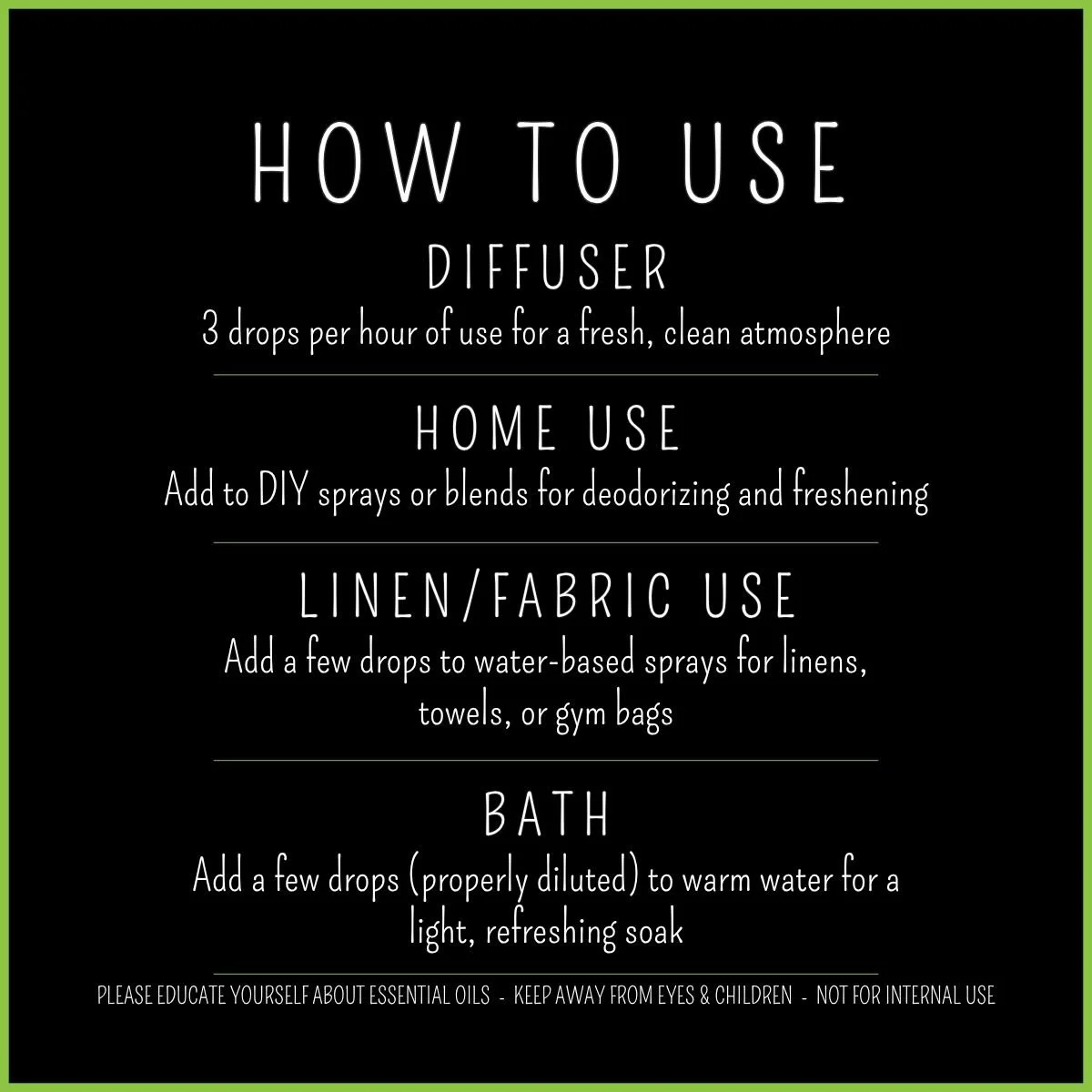 HOW TO USE

DIFFUSER
3 drops per hour of use for a fresh, clean atmosphere

HOME USE
Add to DIY sprays or blends for deodorizing and freshening

LINEN/FABRIC USE
Add a few drops to water-based sprays for linens, towels, or gym bags

BATH
Add a few drops (properly diluted) to warm water for a light, refreshing soak

PLEASE EDUCATE YOURSELF ABOUT ESSENTIAL OILS - KEEP AWAY FROM EYES & CHILDREN - NOT FOR INTERNAL USE