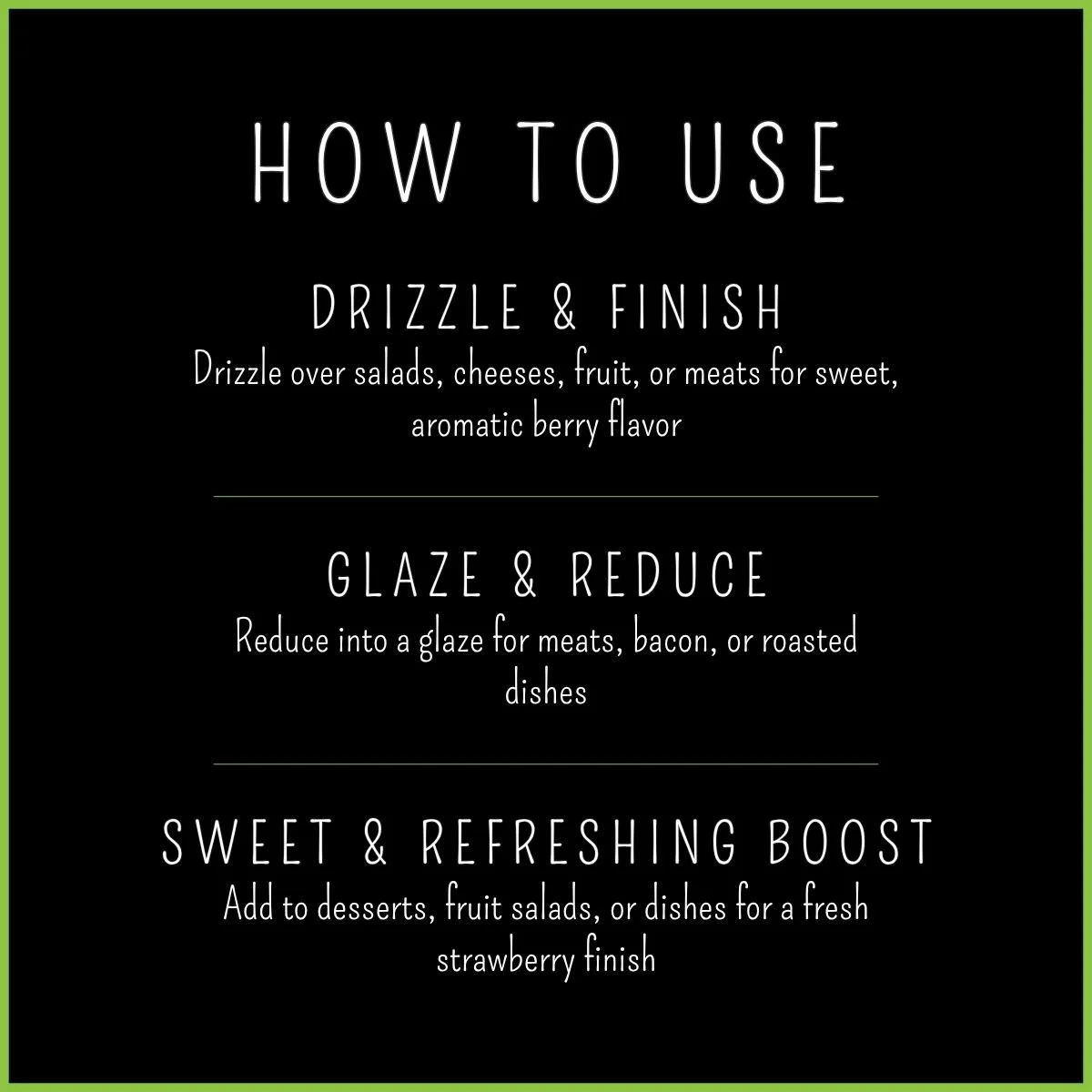 HOW TO USE

DRIZZLE & FINISH

Drizzle over salads, cheeses, fruit, or meats for sweet, aromatic berry flavor

GLAZE & REDUCE

Reduce into a glaze for meats, bacon, or roasted dishes

SWEET & REFRESHING BOOST

Add to desserts, fruit salads, or dishes for a fresh strawberry finish