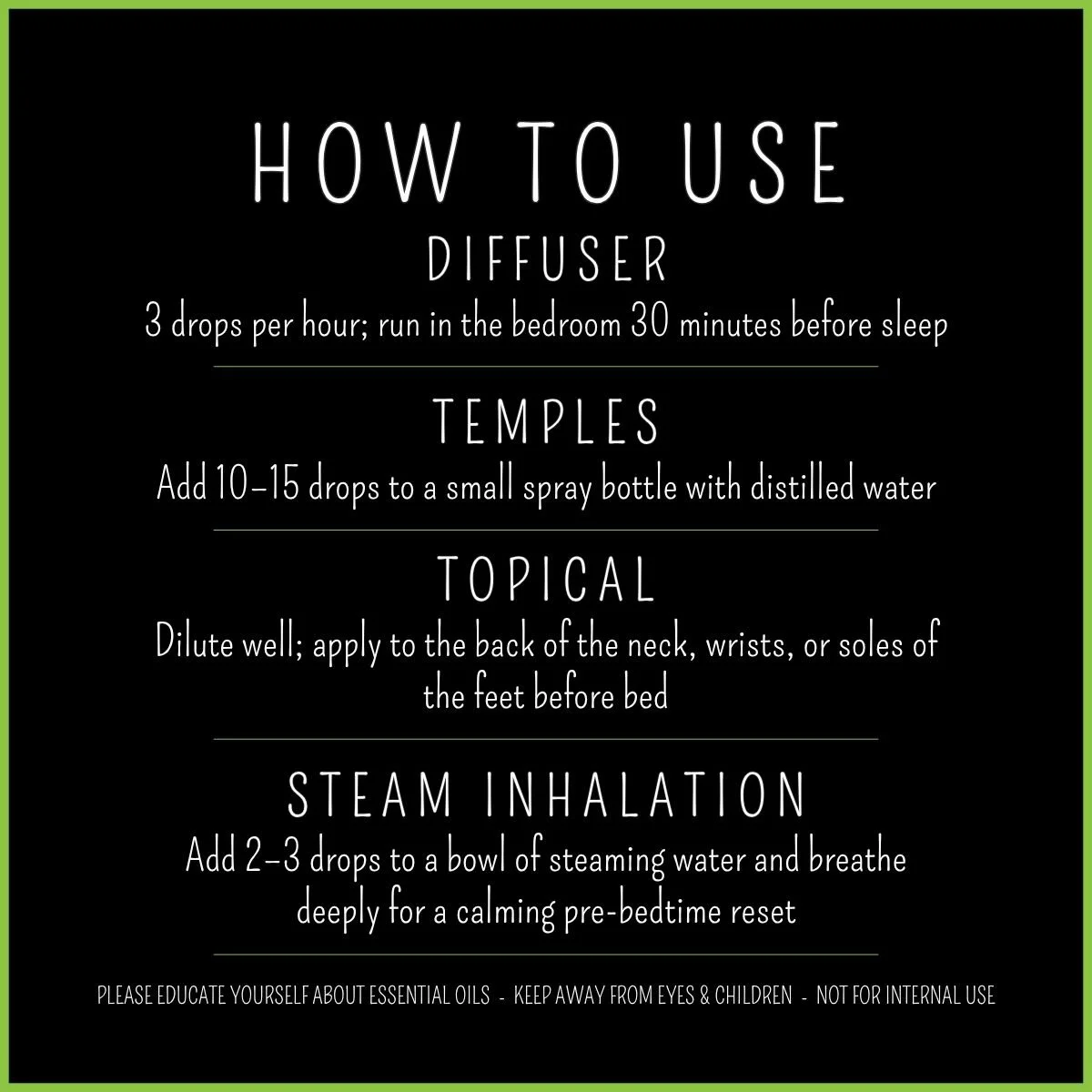 HOW TO USE

DIFFUSER

3 drops per hour; run in the bedroom 30 minutes before sleep

TEMPLES

Add 10–15 drops to a small spray bottle with distilled water

TOPICAL

Dilute well; apply to the back of the neck, wrists, or soles of the feet before bed

STEAM INHALATION

Add 2–3 drops to a bowl of steaming water and breathe deeply for a calming pre-bedtime reset

PLEASE EDUCATE YOURSELF ABOUT ESSENTIAL OILS - KEEP AWAY FROM EYES & CHILDREN - NOT FOR INTERNAL USE