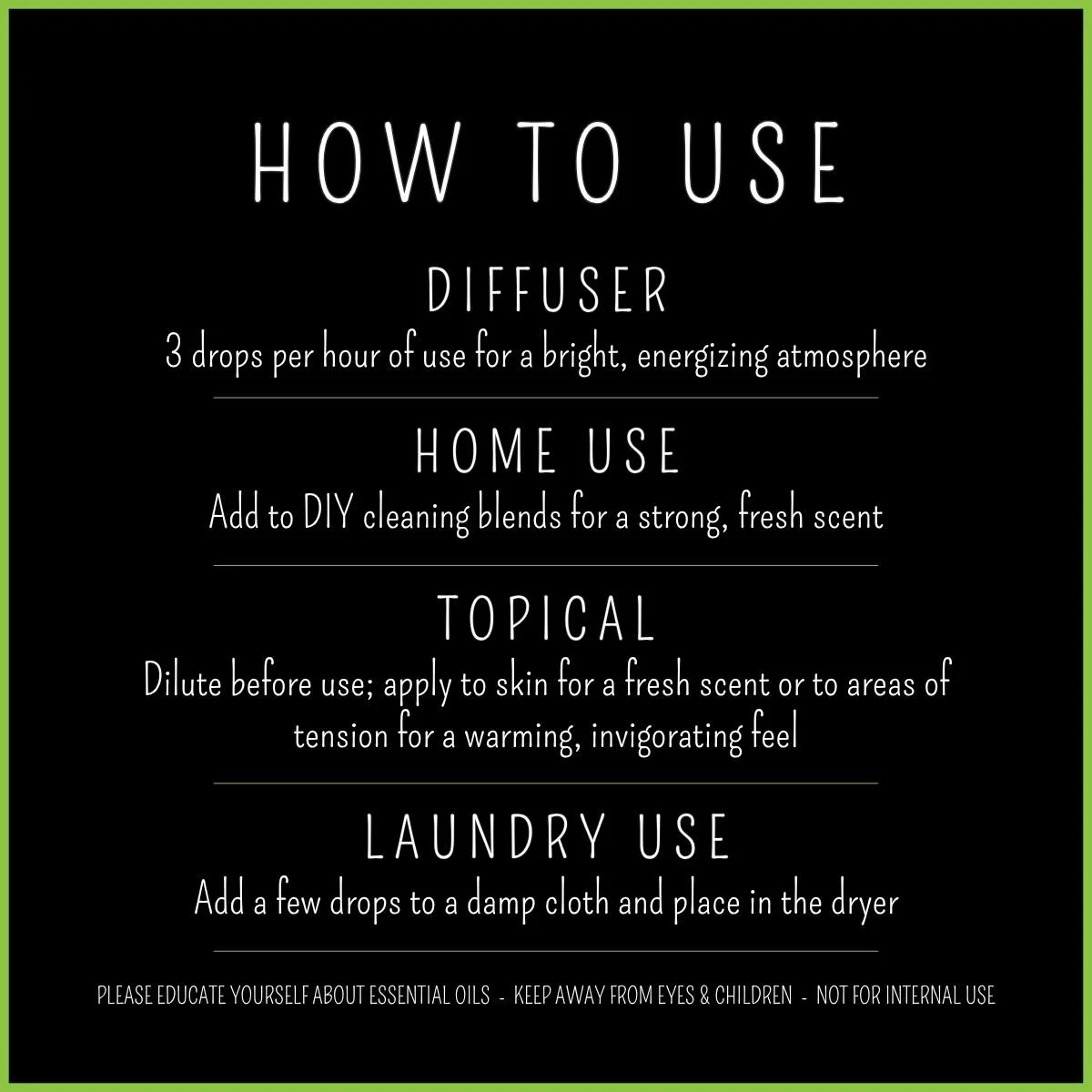 HOW TO USE

DIFFUSER
3 drops per hour of use for a bright, energizing atmosphere

HOME USE
Add to DIY cleaning blends for a strong, fresh scent

TOPICAL
Dilute before use; apply to skin for a fresh scent or to areas of tension for a warming, invigorating feel

LAUNDRY USE
Add a few drops to a damp cloth and place in the dryer

PLEASE EDUCATE YOURSELF ABOUT ESSENTIAL OILS - KEEP AWAY FROM EYES & CHILDREN - NOT FOR INTERNAL USE