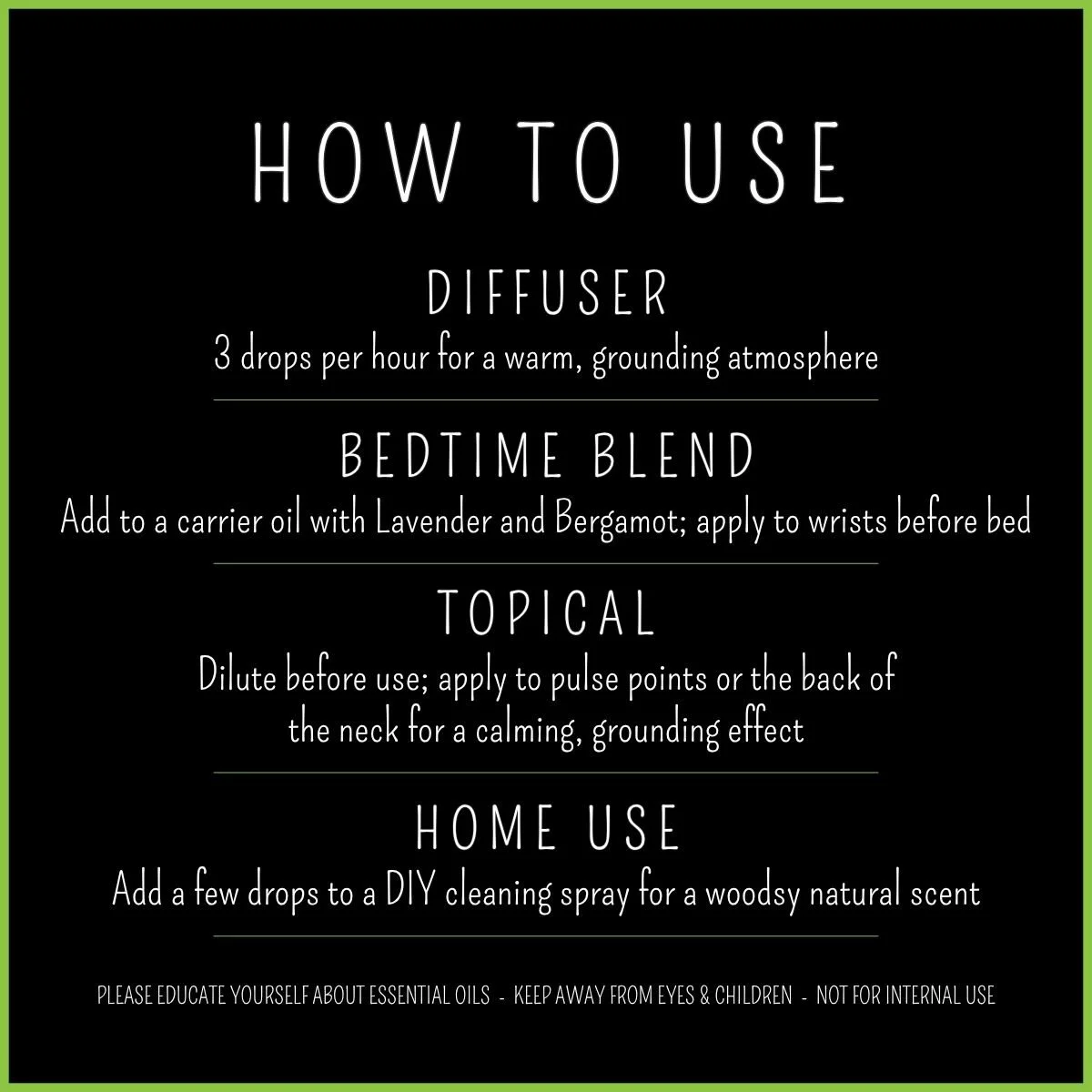 HOW TO USE

DIFFUSER
3 drops per hour for a warm, grounding atmosphere

BEDTIME BLEND
Add to a carrier oil with Lavender and Bergamot; apply to wrists before bed

TOPICAL
Dilute before use; apply to pulse points or the back of the neck for a calming, grounding effect

HOME USE
Add a few drops to a DIY cleaning spray for a woodsy natural scent

PLEASE EDUCATE YOURSELF ABOUT ESSENTIAL OILS - KEEP AWAY FROM EYES & CHILDREN - NOT FOR INTERNAL USE