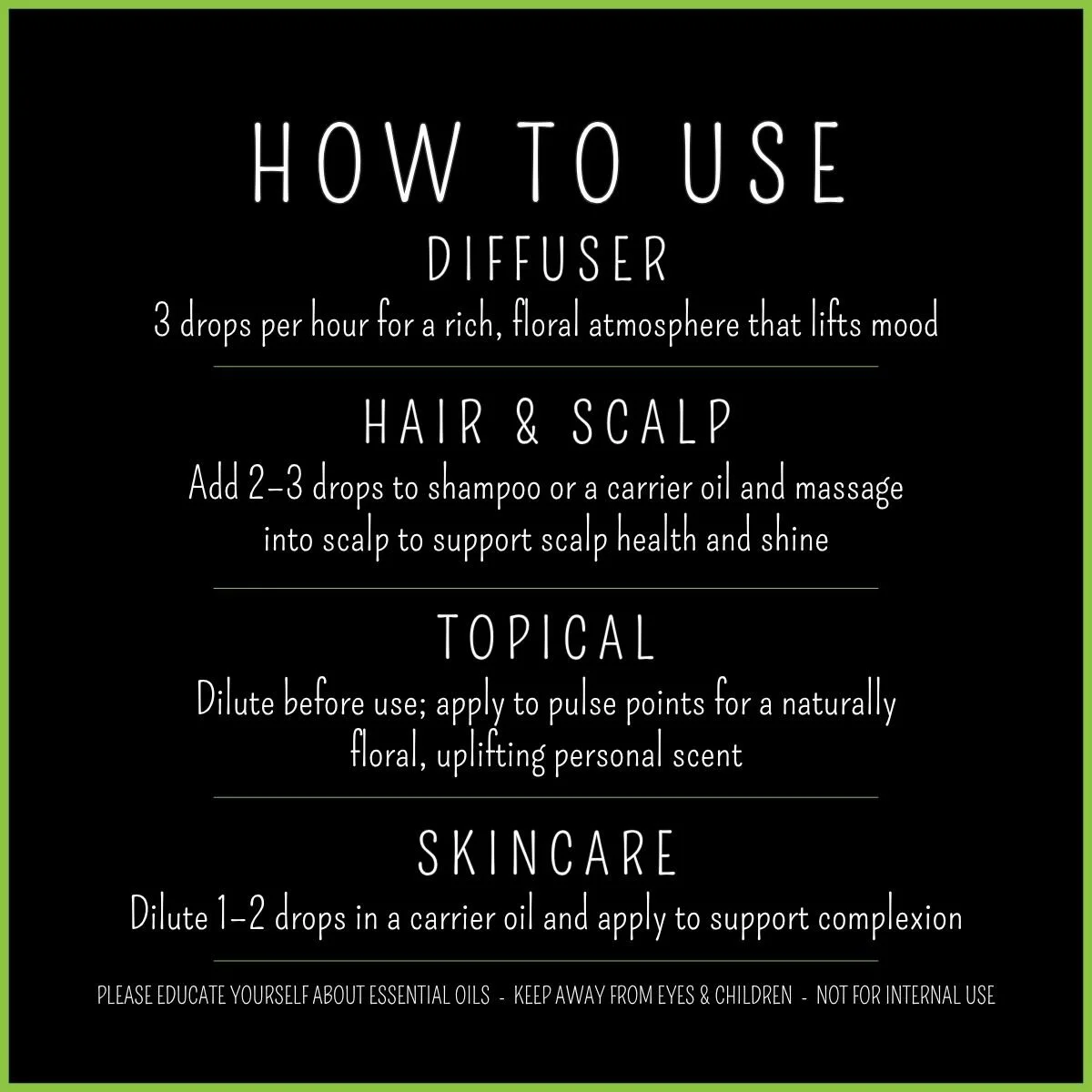 HOW TO USE

DIFFUSER

3 drops per hour for a rich, floral atmosphere that lifts mood

HAIR & SCALP

Add 2–3 drops to shampoo or a carrier oil and massage into scalp to support scalp health and shine

TOPICAL

Dilute before use; apply to pulse points for a naturally floral, uplifting personal scent

SKINCARE

Dilute 1–2 drops in a carrier oil and apply to support complexion

PLEASE EDUCATE YOURSELF ABOUT ESSENTIAL OILS - KEEP AWAY FROM EYES & CHILDREN - NOT FOR INTERNAL USE