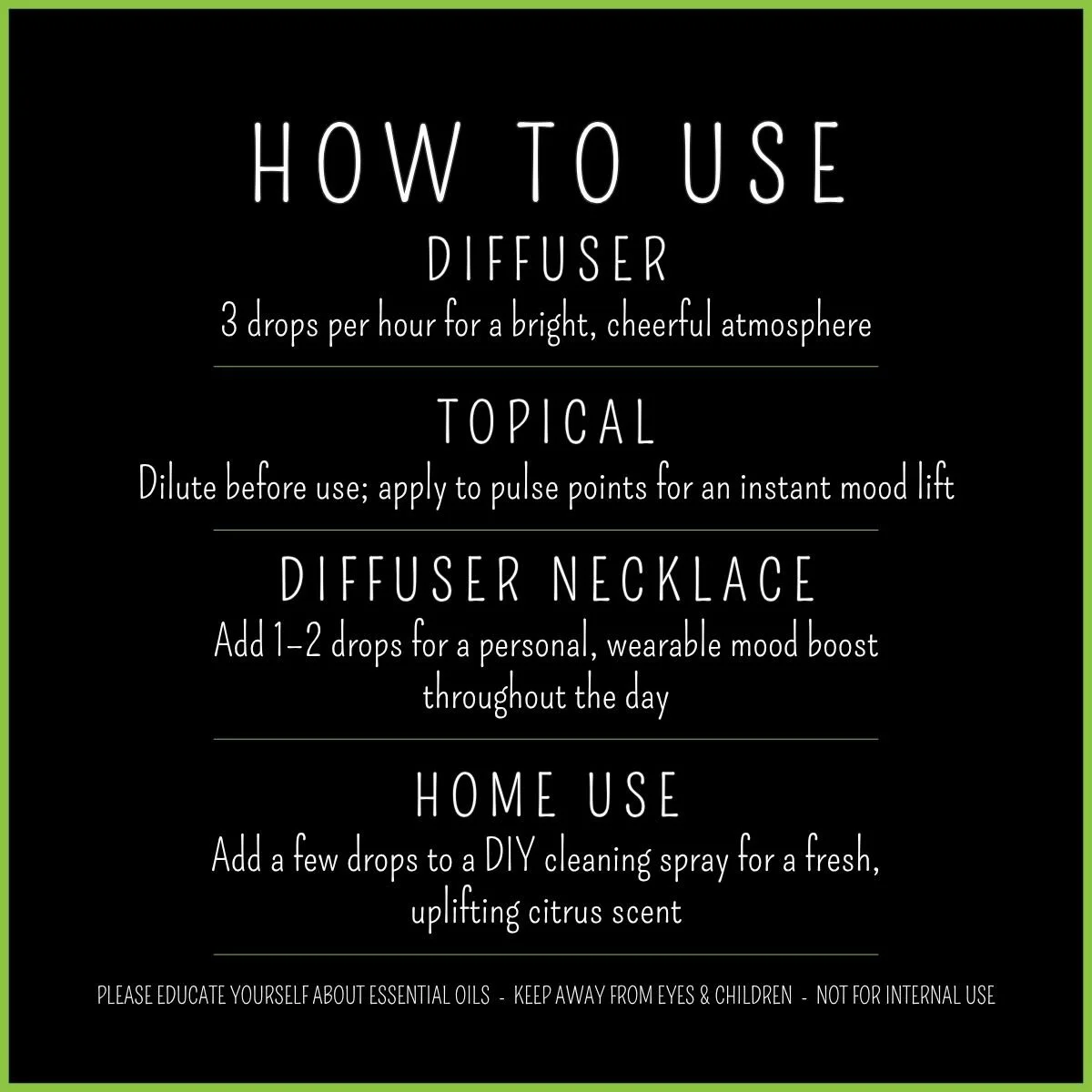 HOW TO USE

DIFFUSER
3 drops per hour for a bright, cheerful atmosphere

TOPICAL
Dilute before use; apply to pulse points for an instant mood lift

DIFFUSER NECKLACE
Add 1–2 drops for a personal, wearable mood boost throughout the day

HOME USE
Add a few drops to a DIY cleaning spray for a fresh, uplifting citrus scent

PLEASE EDUCATE YOURSELF ABOUT ESSENTIAL OILS - KEEP AWAY FROM EYES & CHILDREN - NOT FOR INTERNAL USE