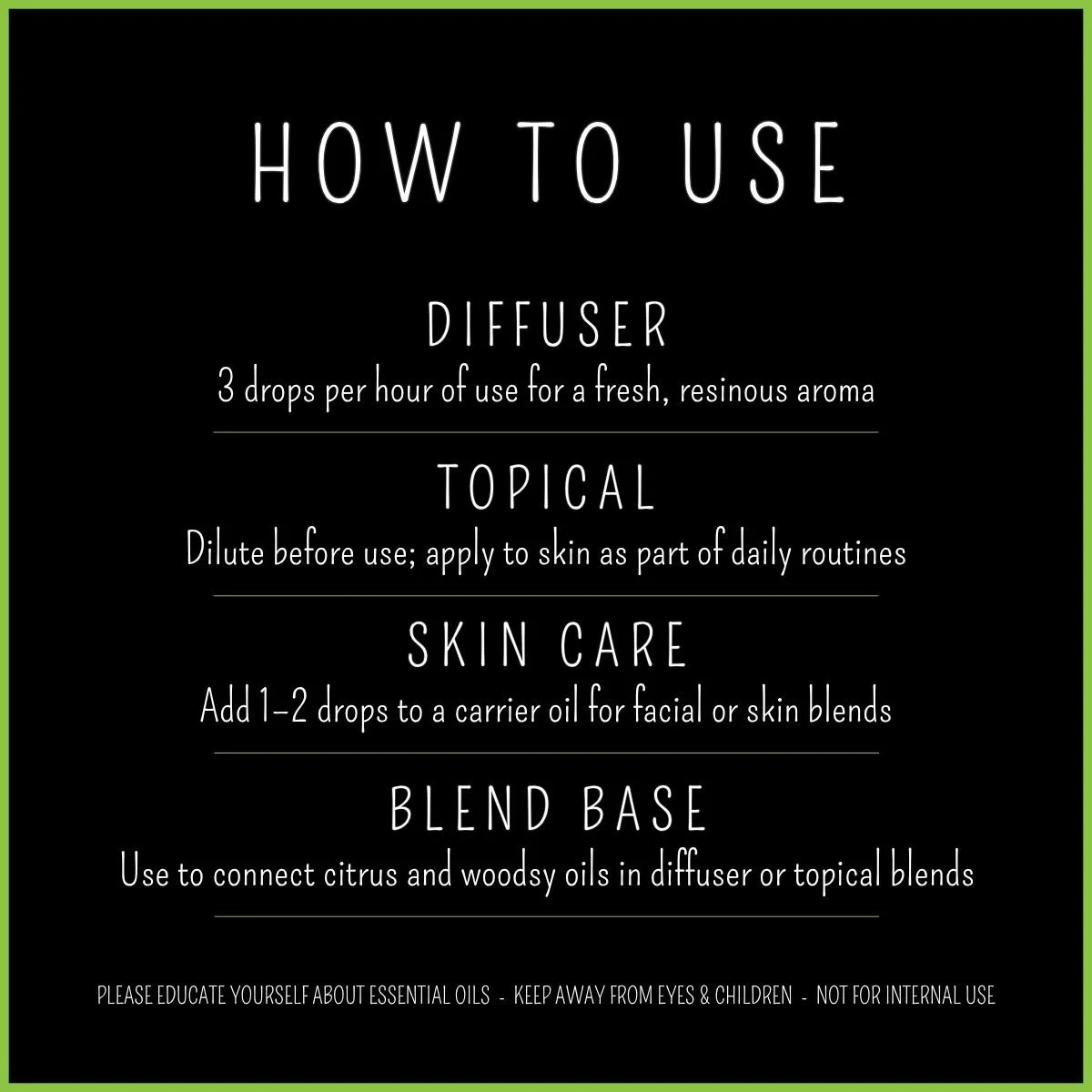 HOW TO USE

DIFFUSER
3 drops per hour of use for a fresh, resinous aroma

TOPICAL
Dilute before use; apply to skin as part of daily routines

SKIN CARE
Add 1–2 drops to a carrier oil for facial or skin blends

BLEND BASE
Use to connect citrus and woodsy oils in diffuser or topical blends

PLEASE EDUCATE YOURSELF ABOUT ESSENTIAL OILS - KEEP AWAY FROM EYES & CHILDREN - NOT FOR INTERNAL USE