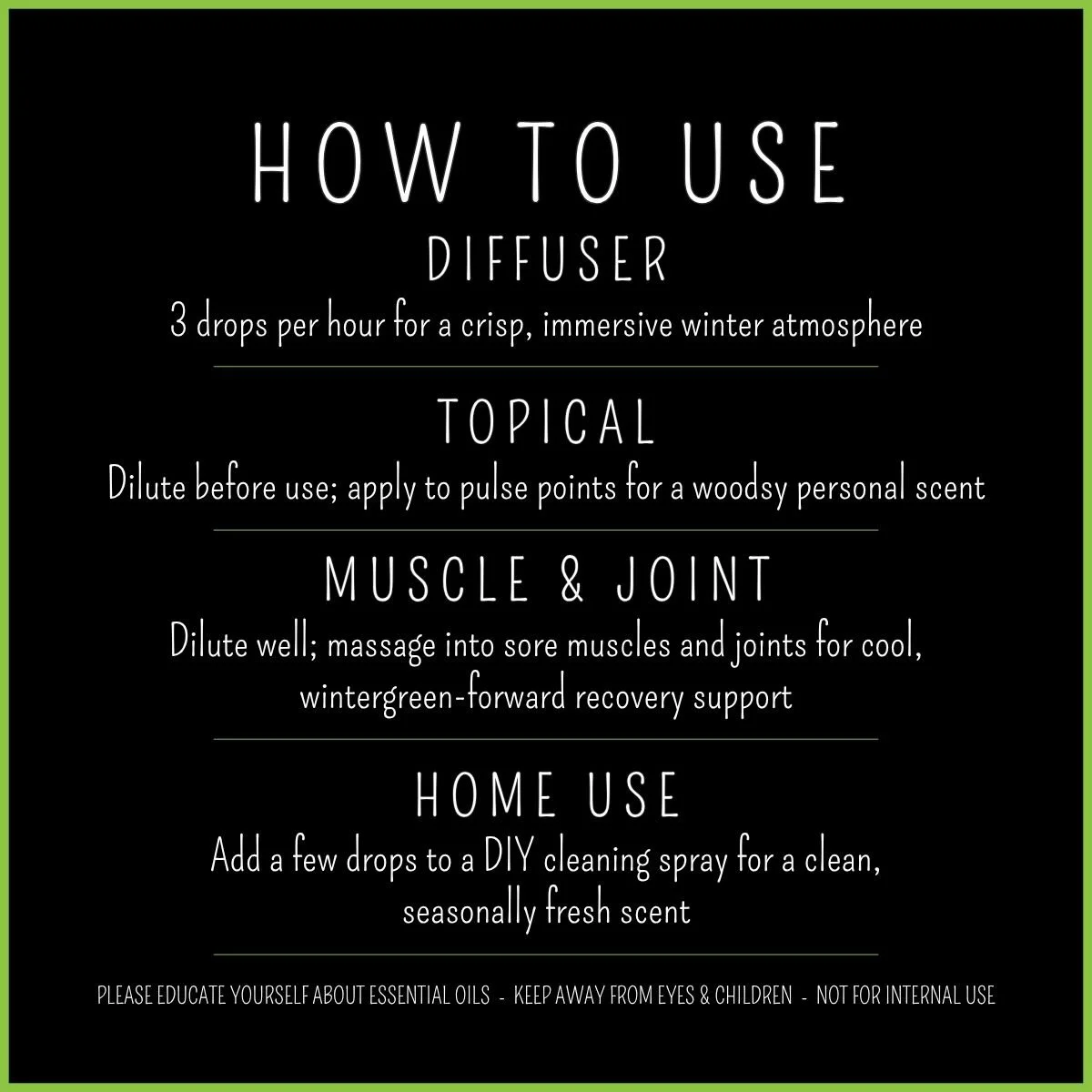 HOW TO USE

DIFFUSER

3 drops per hour for a crisp, immersive winter atmosphere

TOPICAL

Dilute before use; apply to pulse points for a woodsy personal scent

MUSCLE & JOINT

Dilute well; massage into sore muscles and joints for cool, wintergreen-forward recovery support

HOME USE

Add a few drops to a DIY cleaning spray for a clean, seasonally fresh scent

PLEASE EDUCATE YOURSELF ABOUT ESSENTIAL OILS - KEEP AWAY FROM EYES & CHILDREN - NOT FOR INTERNAL USE