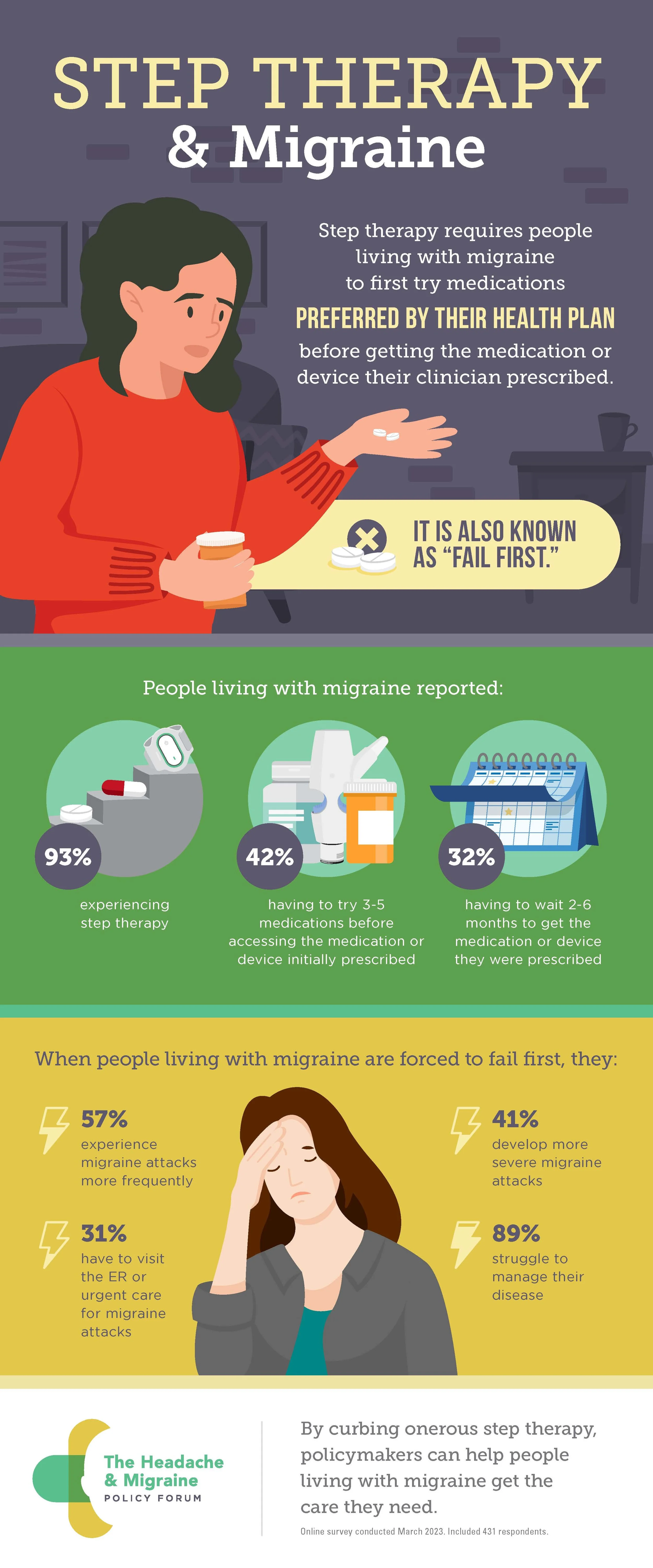 STEP THERAPY
& Migraine

Step therapy requires people living with migraine to first try medications

PREFERRED BY THEIR HEALTH PLAN

before getting the medication or device their clinician prescribed.

IT IS ALSO KNOWN AS "FAIL FIRST."

People living with migraine reported:

93%
experiencing step therapy

42%
having to try 3-5 medications before accessing the medication or device initially prescribed

32%
having to wait 2-6 months to get the medication or device they were prescribed

When people living with migraine are forced to fail first, they:

57%
experience migraine attacks more frequently

31%
have to visit the ER or urgent care for migraine attacks

41%
develop more severe migraine attacks

89%
struggle to manage their disease

The Headache & Migraine POLICY FORUM

By curbing onerous step therapy, policymakers can help people living with migraine get the care they need.

Online survey conducted March 2023. Included 431 respondents.