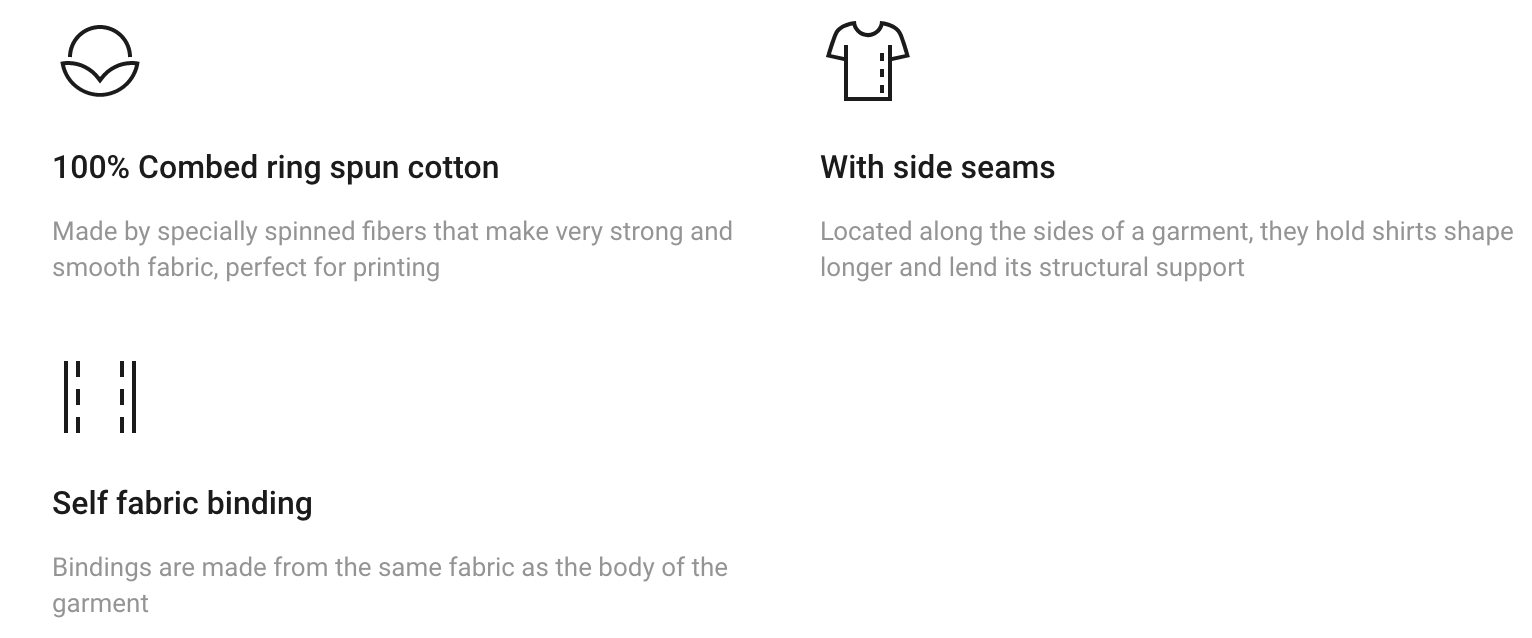 100% Combed ring spun cotton

Made by specially spinned fibers that make very strong and smooth fabric, perfect for printing

With side seams

Located along the sides of a garment, they hold shirts shape longer and lend its structural support

Self fabric binding

Bindings are made from the same fabric as the body of the garment