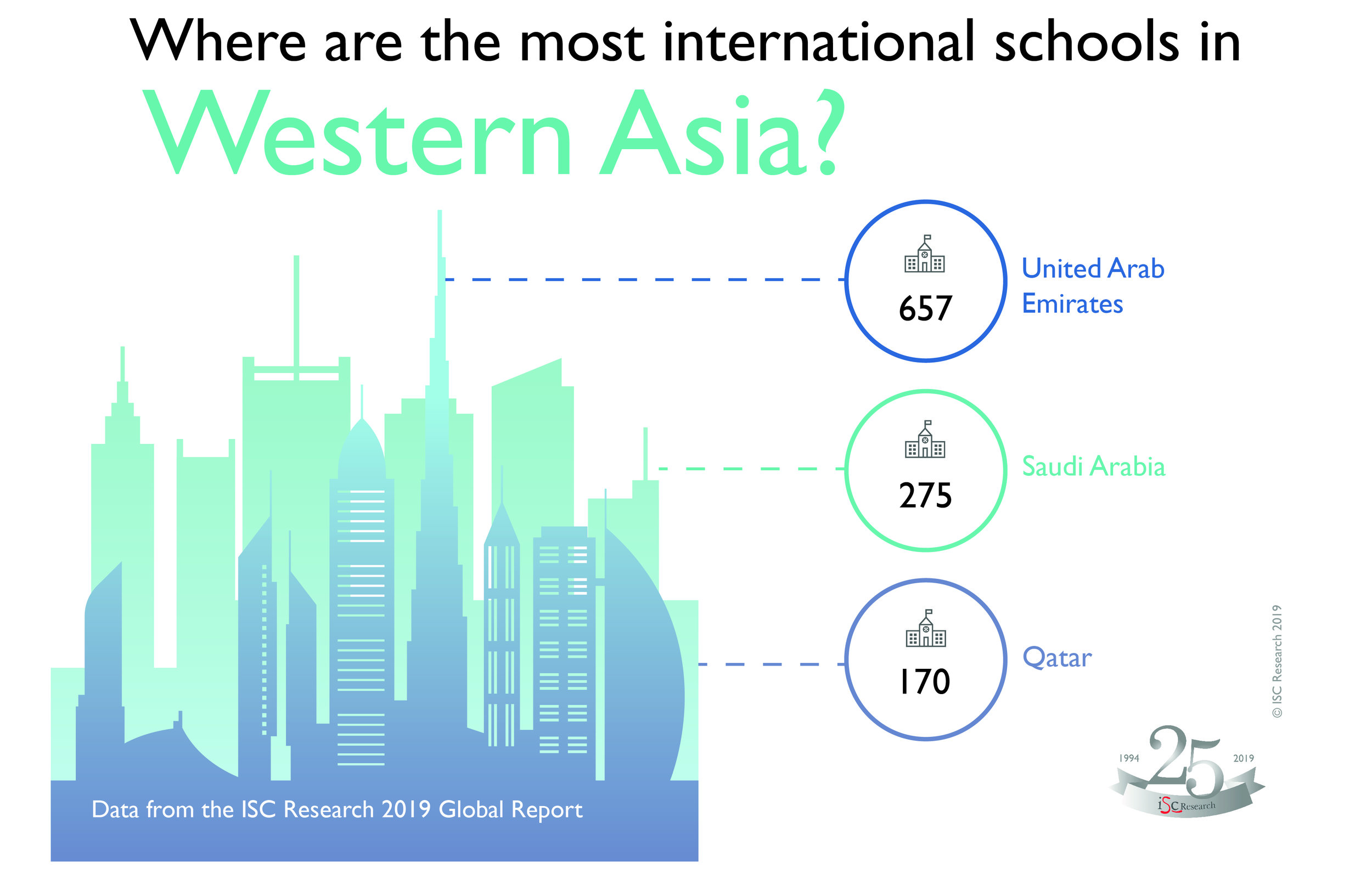 Where are the most international schools in
Western Asia?

657
United Arab Emirates

275
Saudi Arabia

170
Qatar

Data from the ISC Research 2019 Global Report

© ISC Research 2019

1994 25 2019
iSC Research