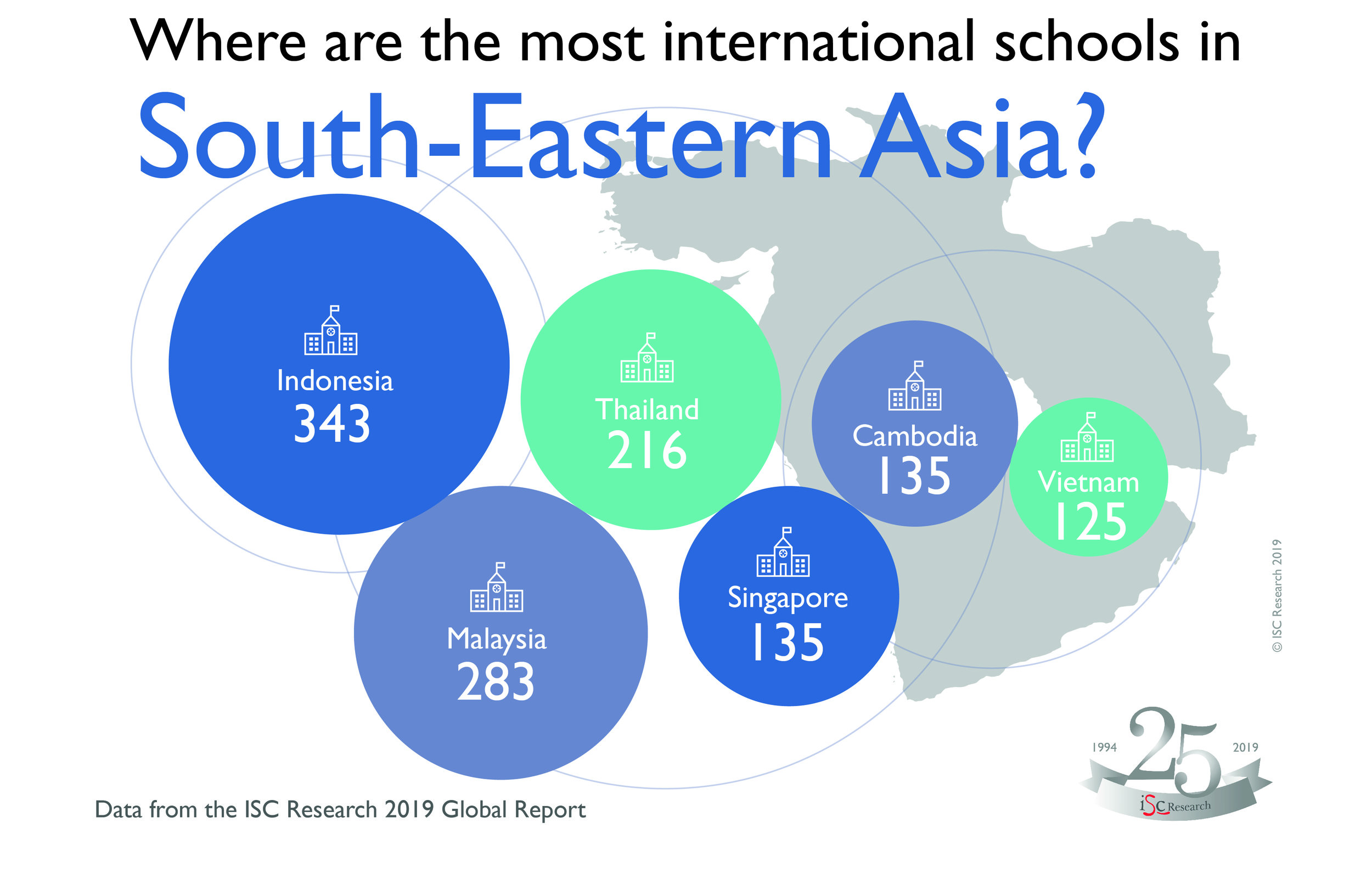 Where are the most international schools in

South-Eastern Asia?

Indonesia
343

Thailand
216

Cambodia
135

Vietnam
125

Malaysia
283

Singapore
135

© ISC Research 2019

1994 25 2019
iSC Research

Data from the ISC Research 2019 Global Report