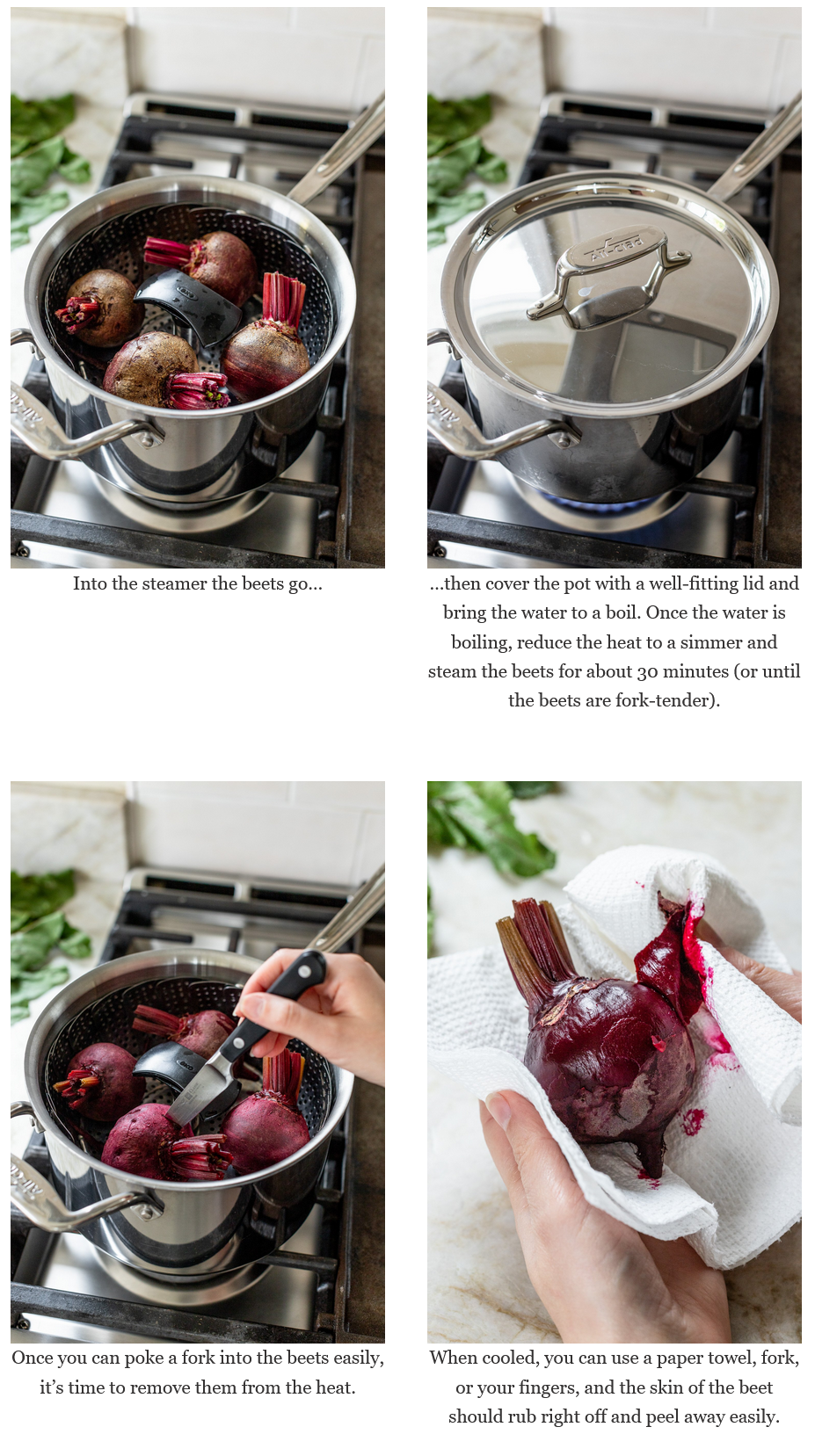 Into the steamer the beets go…

…then cover the pot with a well-fitting lid and bring the water to a boil. Once the water is boiling, reduce the heat to a simmer and steam the beets for about 30 minutes (or until the beets are fork-tender).

Once you can poke a fork into the beets easily, it's time to remove them from the heat.

When cooled, you can use a paper towel, fork, or your fingers, and the skin of the beet should rub right off and peel away easily.