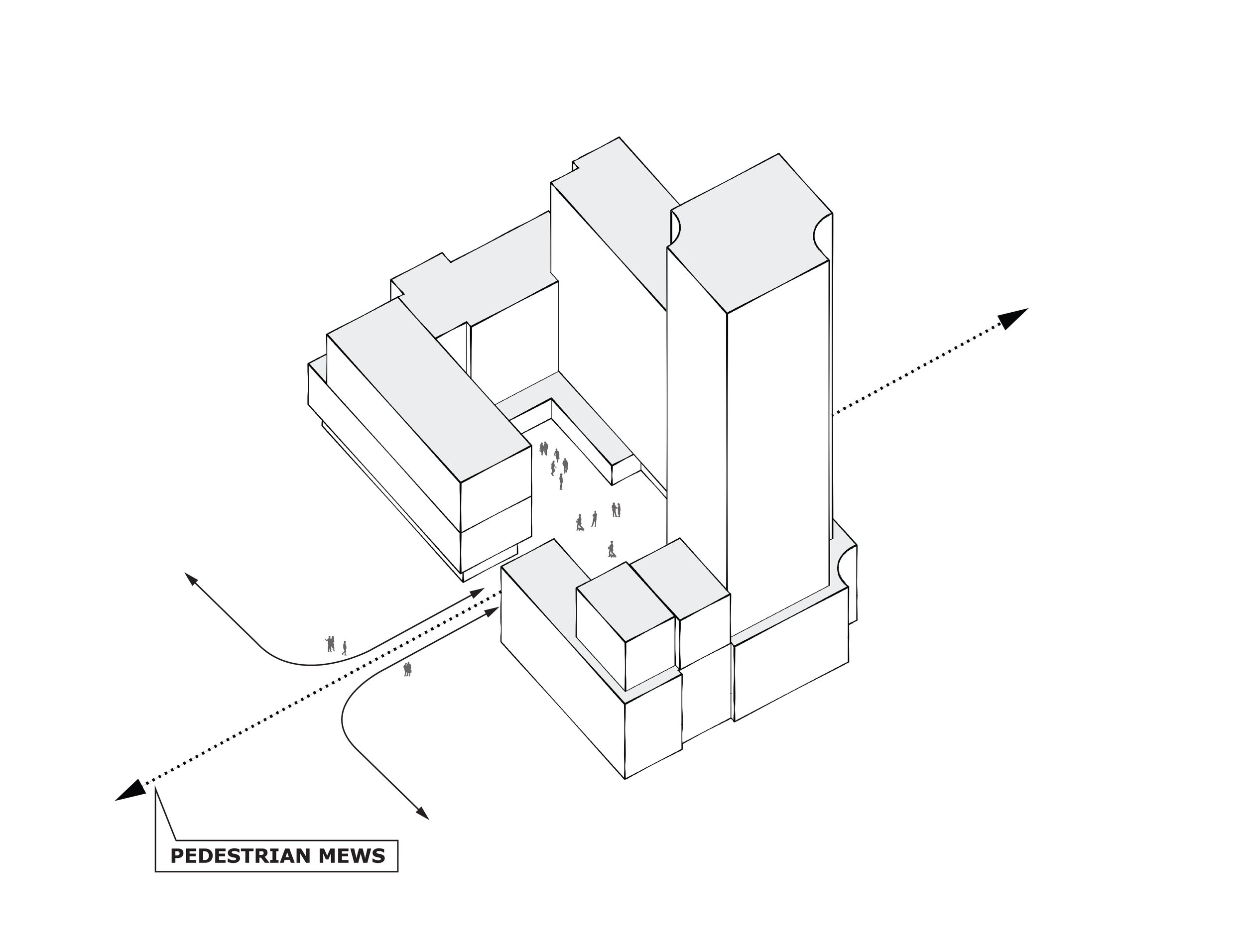 PEDESTRIAN MEWS