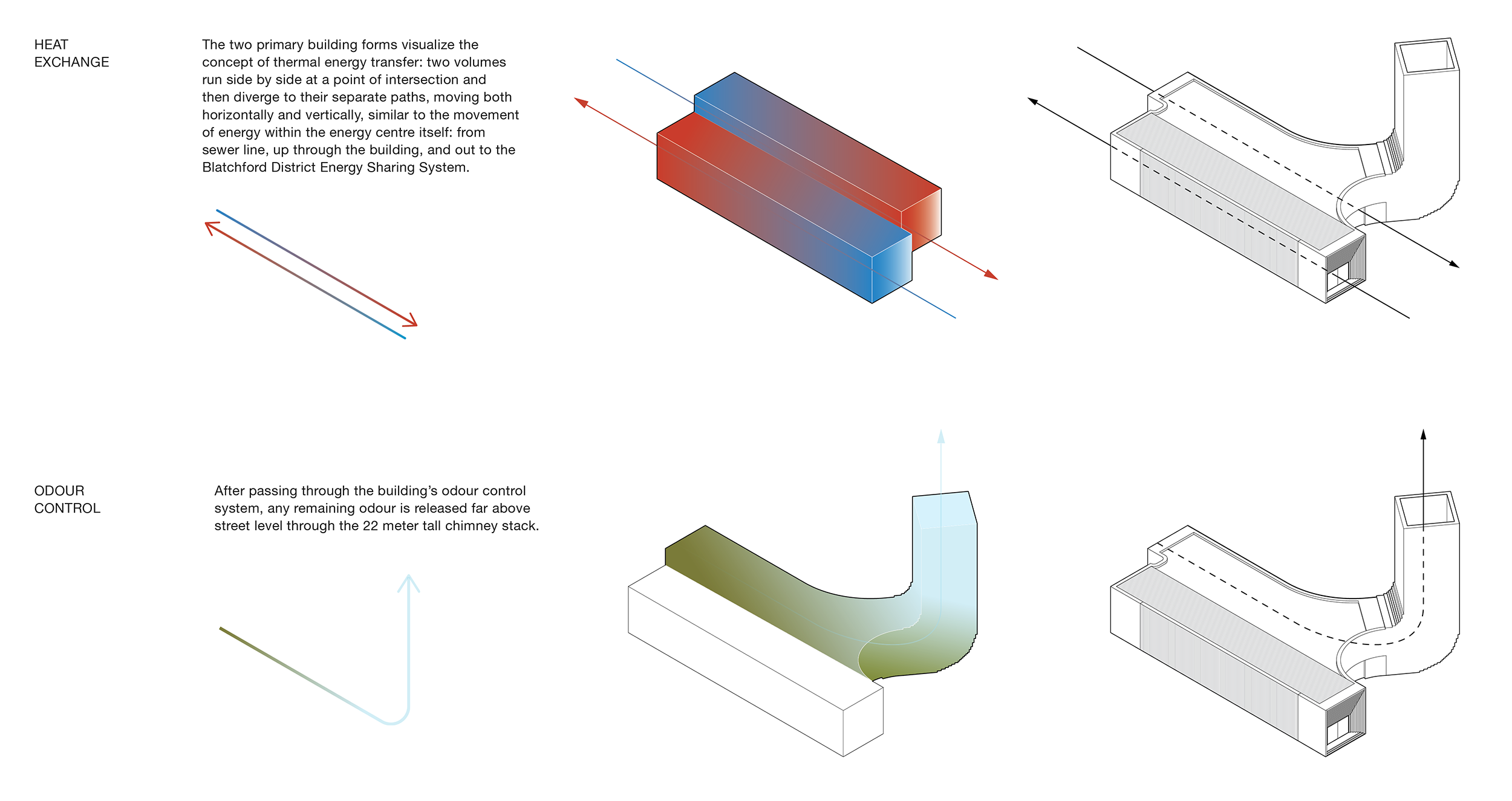 HEAT
EXCHANGE

The two primary building forms visualize the concept of thermal energy transfer: two volumes run side by side at a point of intersection and then diverge to their separate paths, moving both horizontally and vertically, similar to the movement of energy within the energy centre itself: from sewer line, up through the building, and out to the Blatchford District Energy Sharing System.

ODOUR
CONTROL

After passing through the building's odour control system, any remaining odour is released far above street level through the 22 meter tall chimney stack.