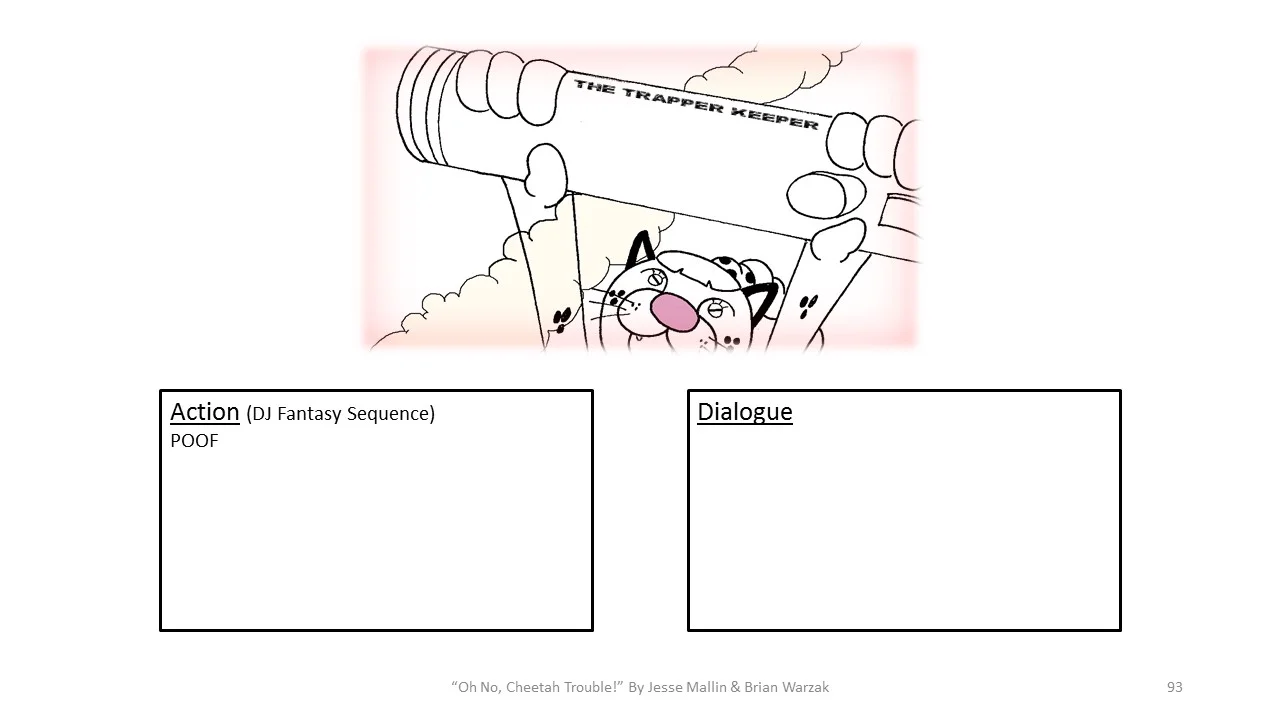 THE TRAPPER KEEPER

Action (DJ Fantasy Sequence)
POOF

Dialogue

"Oh No, Cheetah Trouble!" By Jesse Mallin & Brian Warzak

93