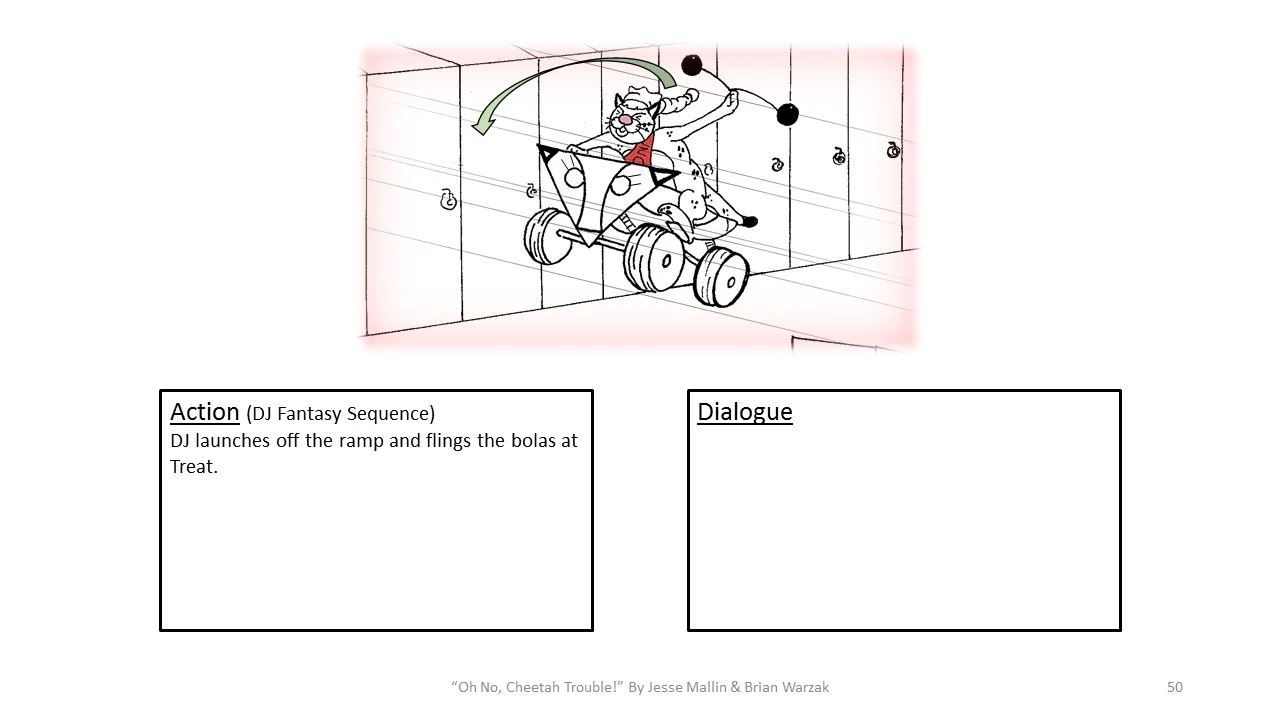 Action (DJ Fantasy Sequence)
DJ launches off the ramp and flings the bolas at Treat.

Dialogue

"Oh No, Cheetah Trouble!" By Jesse Mallin & Brian Warzak

50