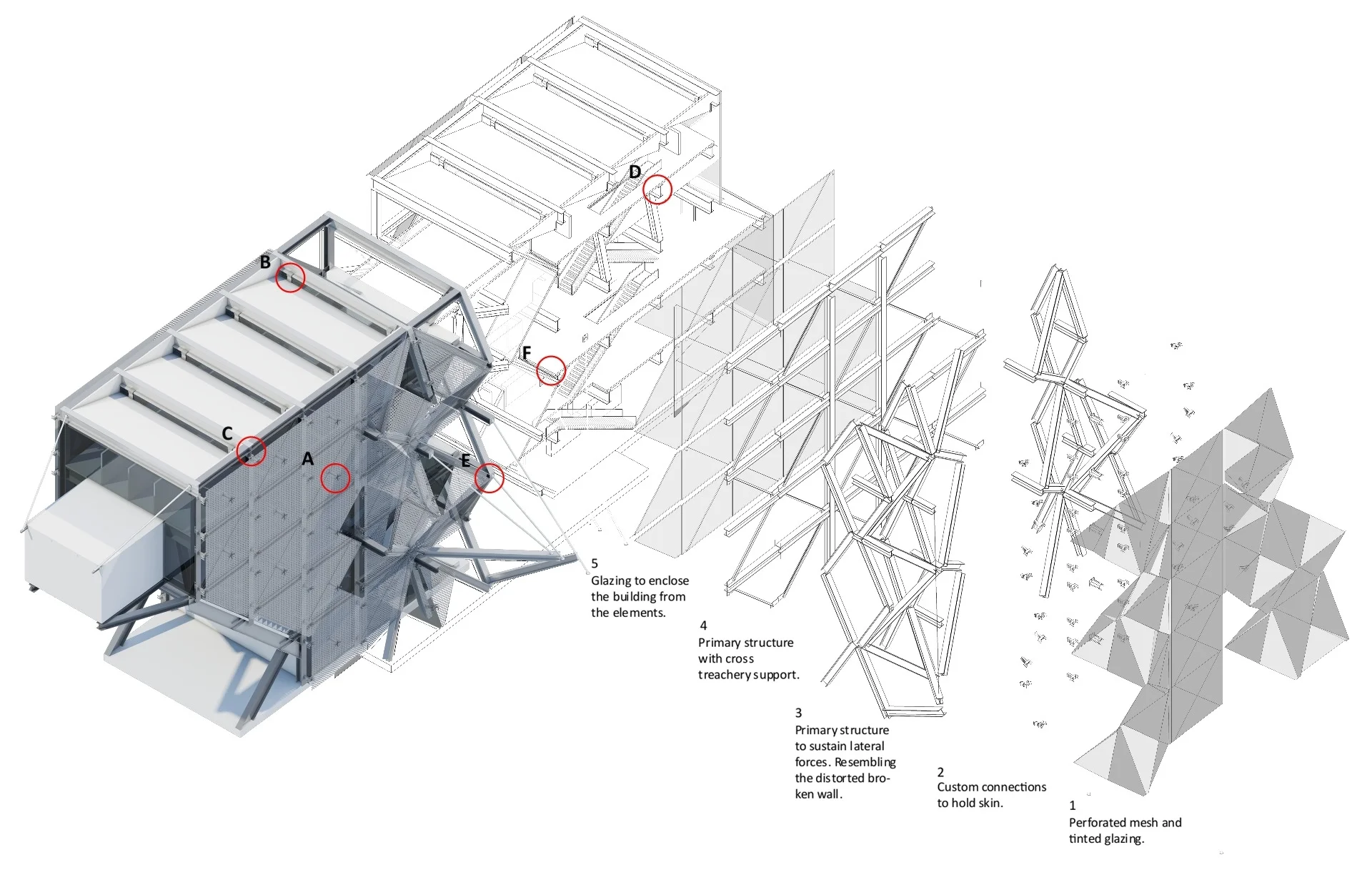 D

B

F

C

A

E

5
Glazing to enclose the building from the elements.

4
Primary structure with cross treachery support.

3
Primary structure to sustain lateral forces. Resembling the distorted broken wall.

2
Custom connections to hold skin.

1
Perforated mesh and tinted glazing.