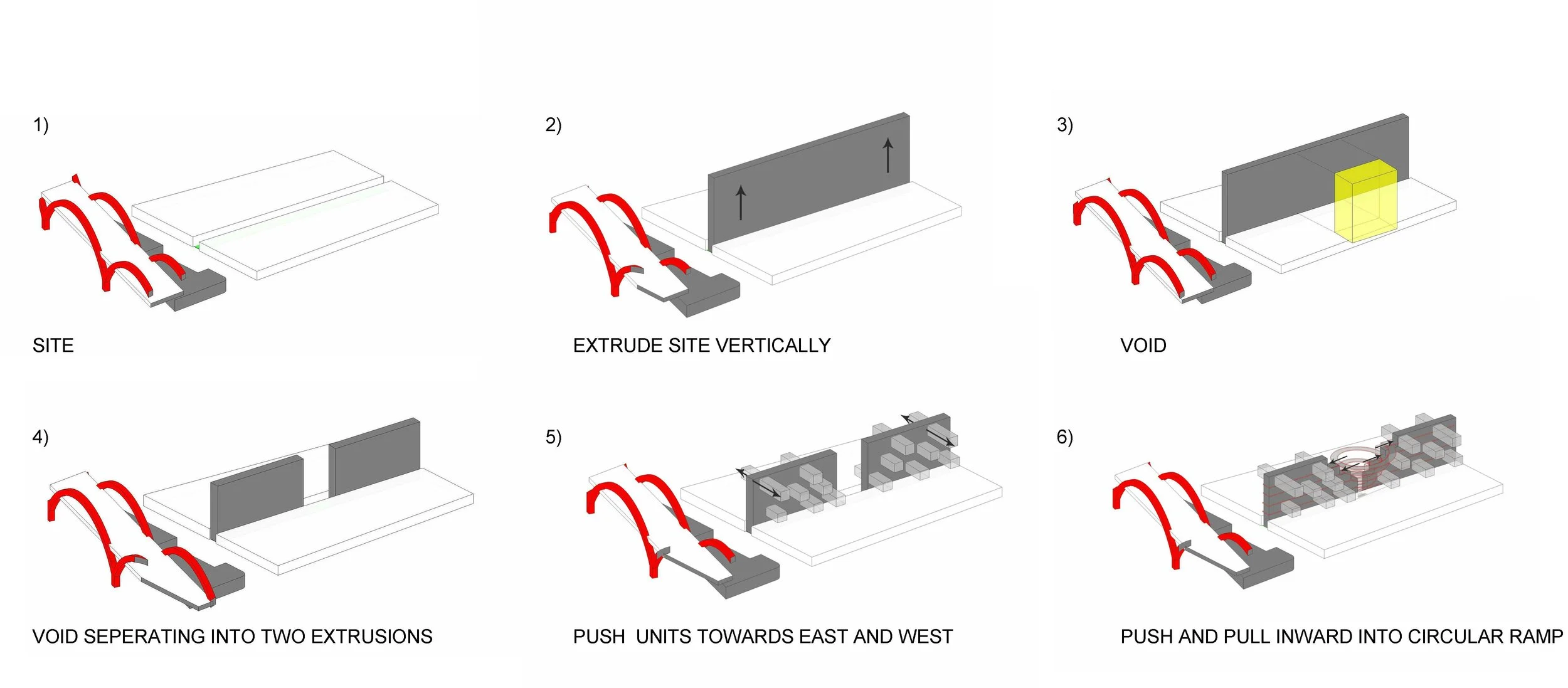 1)

SITE

2)

EXTRUDE SITE VERTICALLY

3)

VOID

4)

VOID SEPERATING INTO TWO EXTRUSIONS

5)

PUSH UNITS TOWARDS EAST AND WEST

6)

PUSH AND PULL INWARD INTO CIRCULAR RAMP