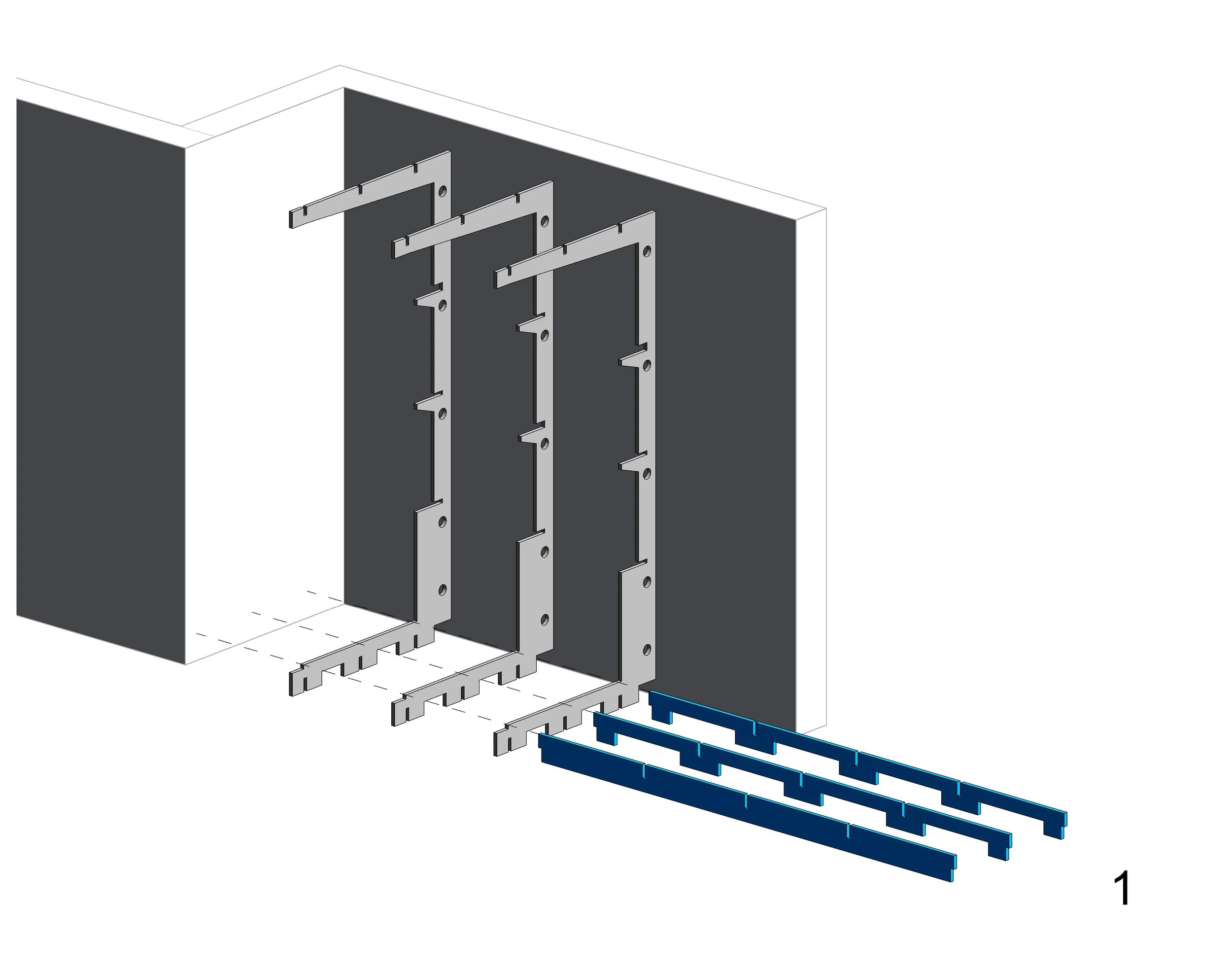 1