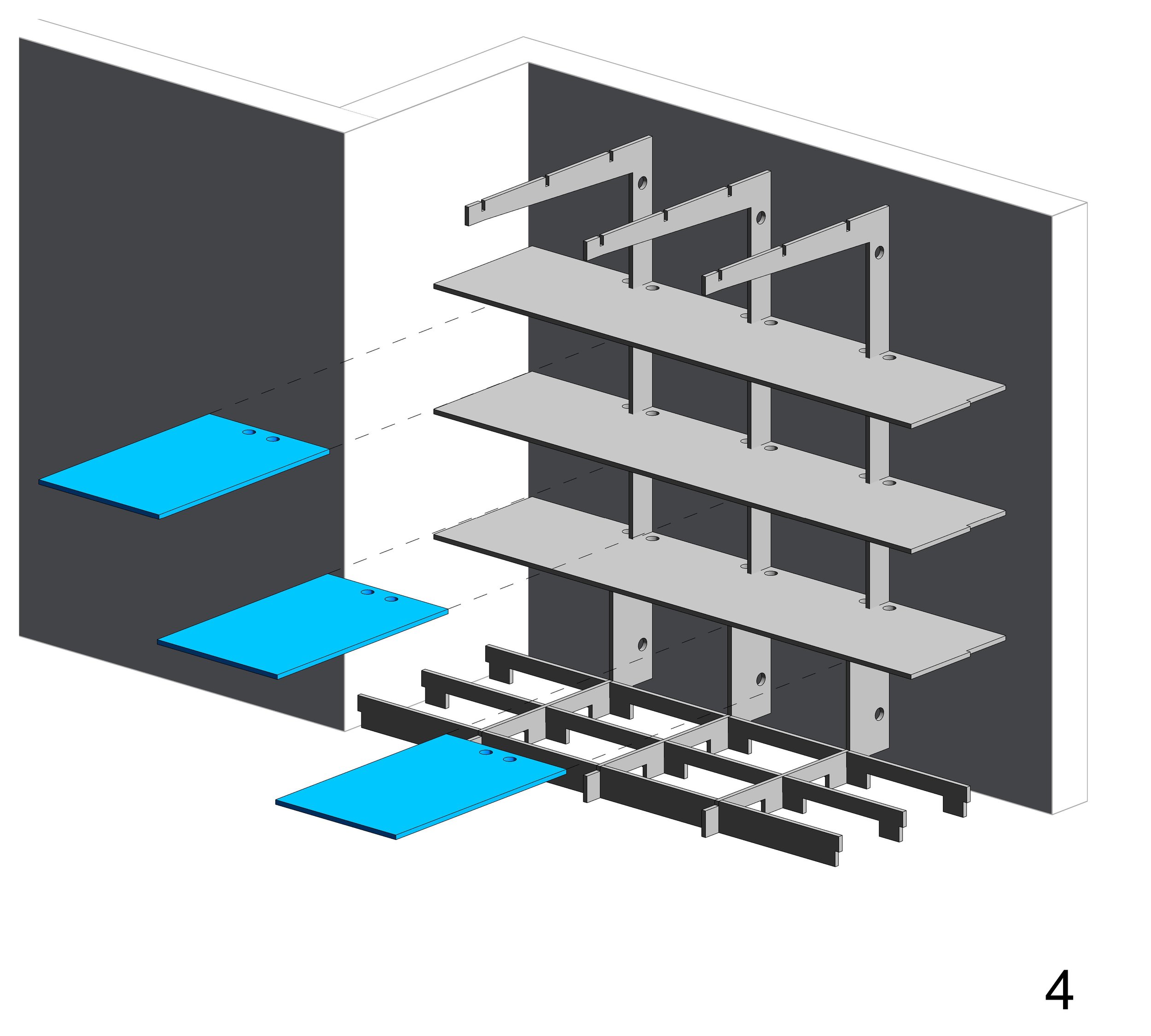 4