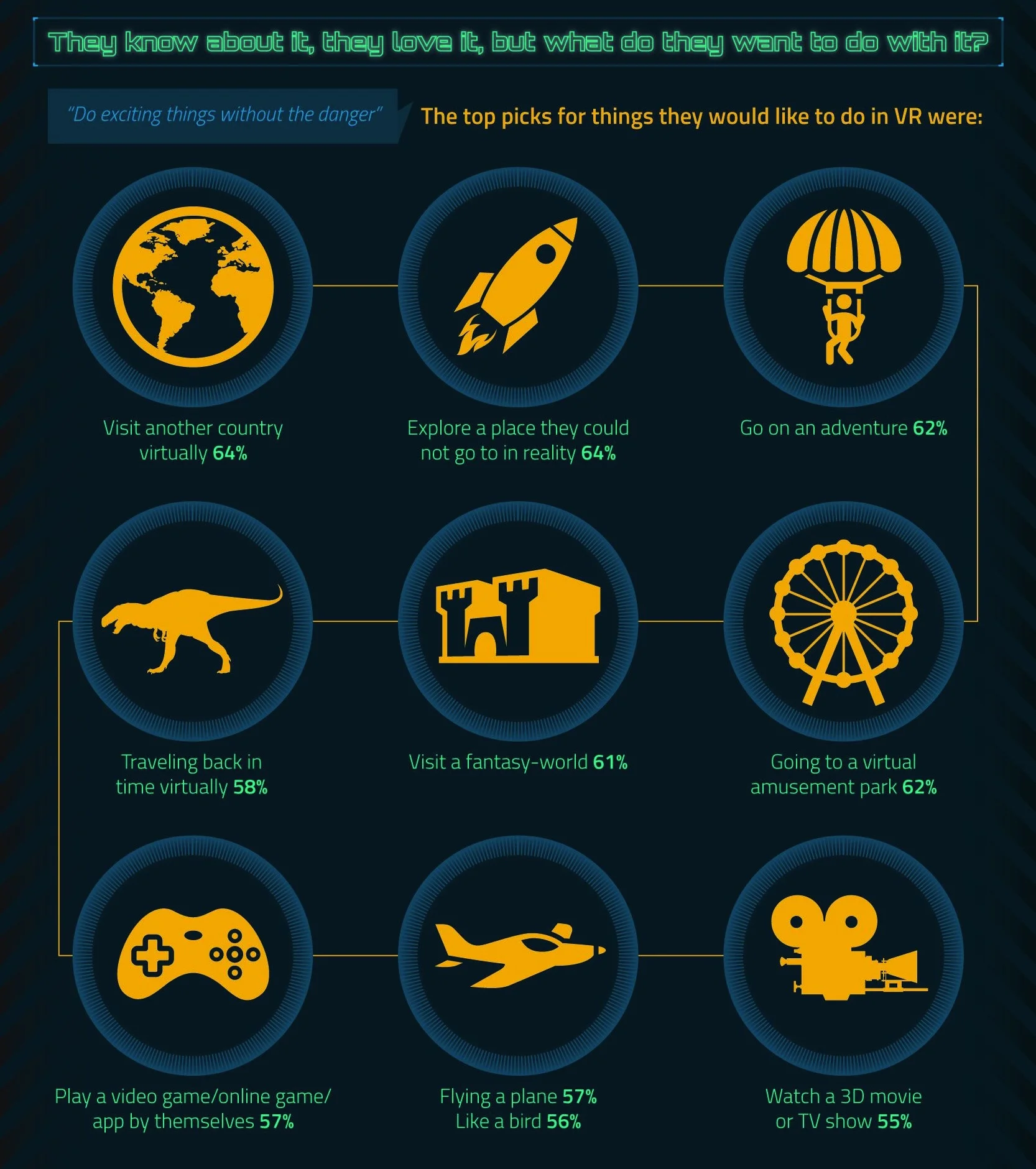 They know about it, they love it, but what do they want to do with it?

"Do exciting things without the danger"

The top picks for things they would like to do in VR were:

Visit another country virtually 64%

Explore a place they could not go to in reality 64%

Go on an adventure 62%

Traveling back in time virtually 58%

Visit a fantasy-world 61%

Going to a virtual amusement park 62%

Play a video game/online game/ app by themselves 57%

Flying a plane 57%
Like a bird 56%

Watch a 3D movie or TV show 55%