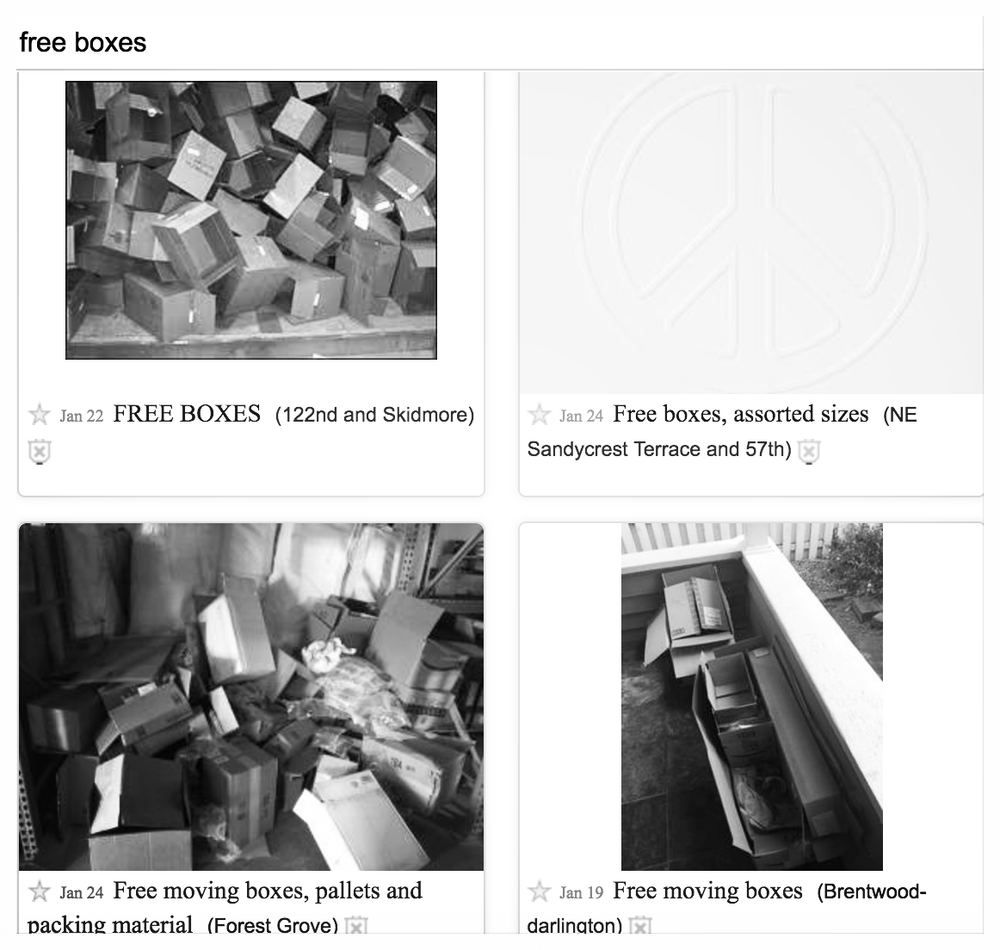 free boxes

Jan 22 FREE BOXES (122nd and Skidmore)

Jan 24 Free boxes, assorted sizes (NE Sandycrest Terrace and 57th)

Jan 24 Free moving boxes, pallets and packing material (Forest Grove)

Jan 19 Free moving boxes (Brentwood-darlington)