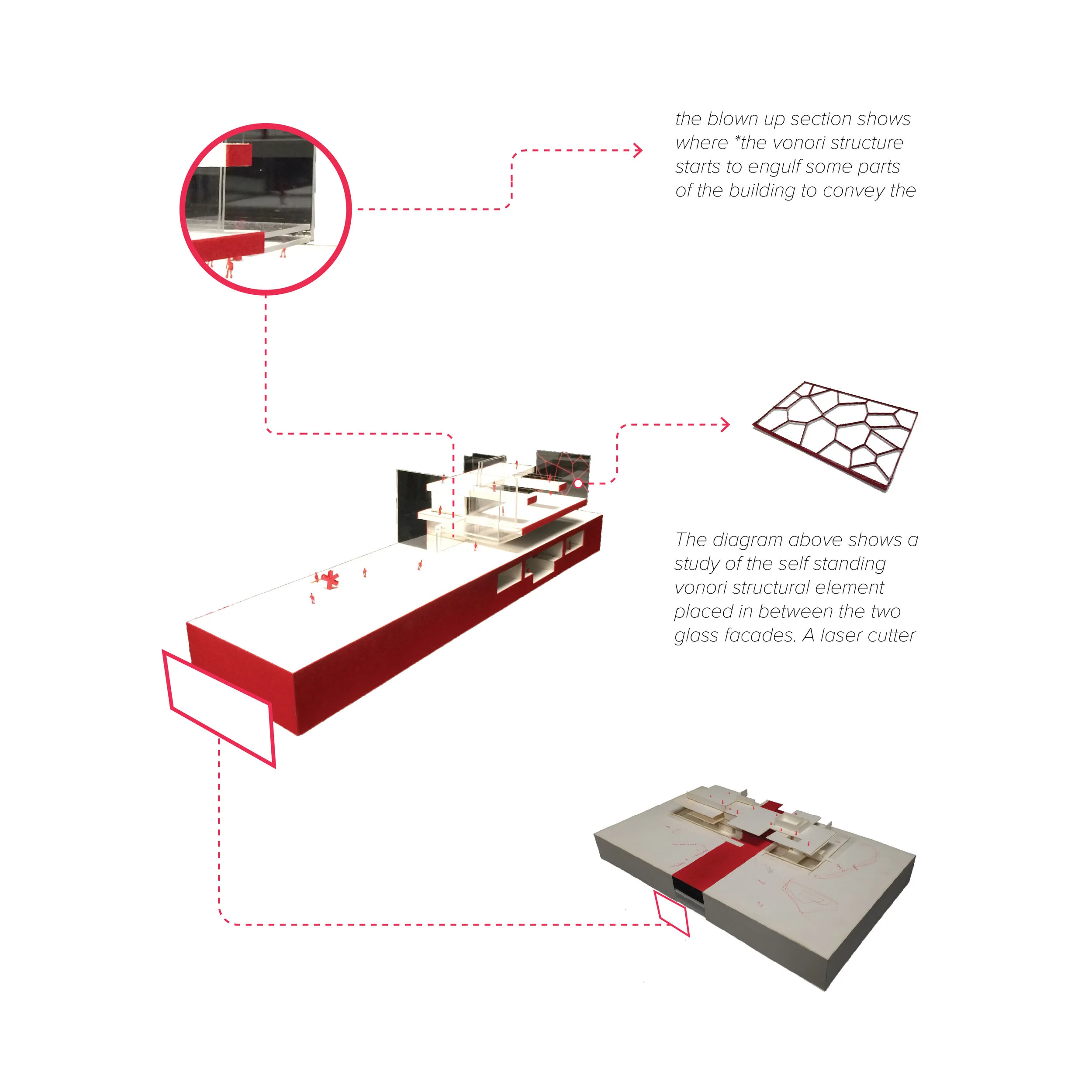 the blown up section shows where *the vonori structure starts to engulf some parts of the building to convey the

The diagram above shows a study of the self standing vonori structural element placed in between the two glass facades. A laser cutter