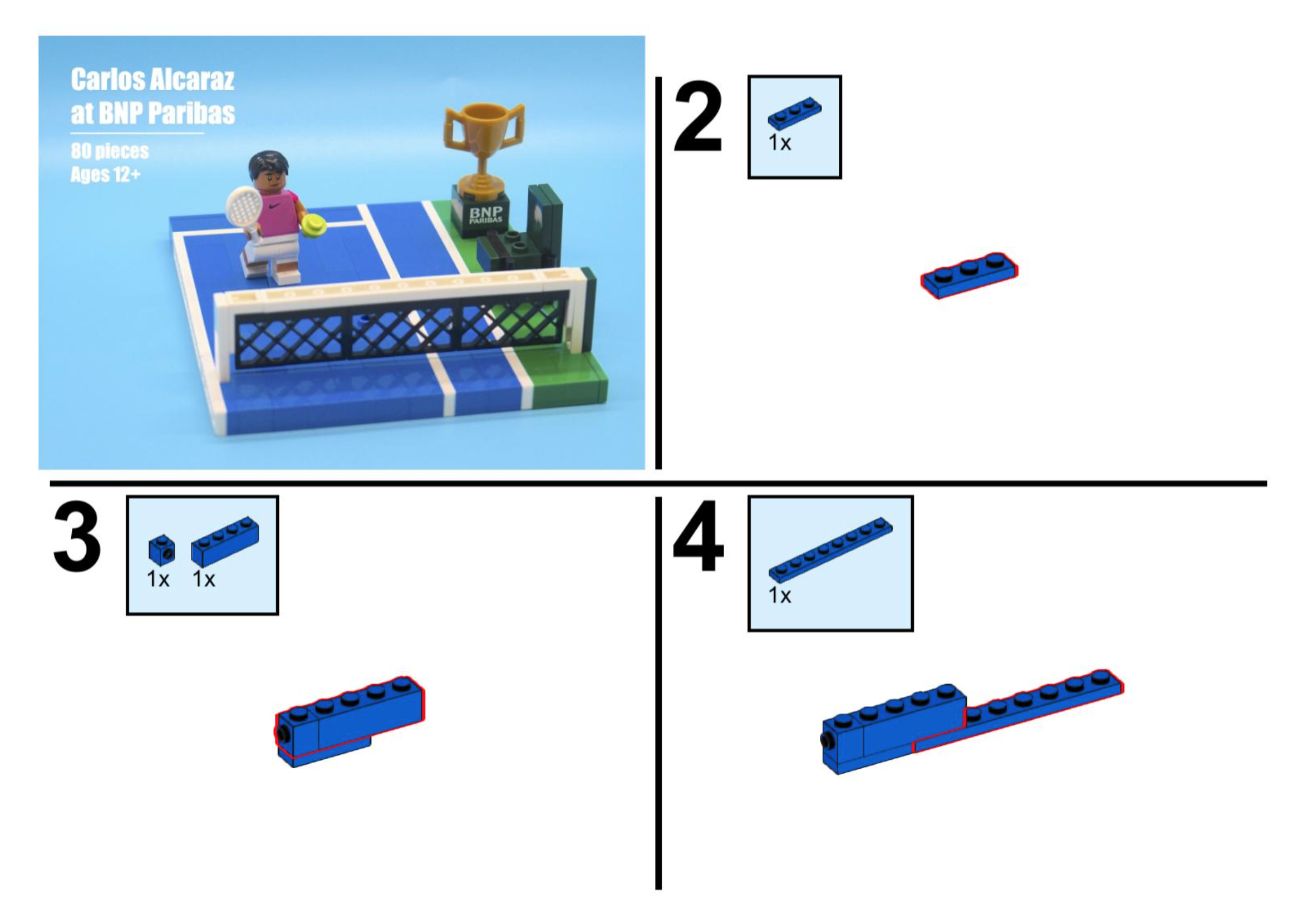 Carlos Alcaraz at BNP Paribas

80 pieces
Ages 12+

BNP PARIBAS

2

1x

3

1x 1x

4

1x