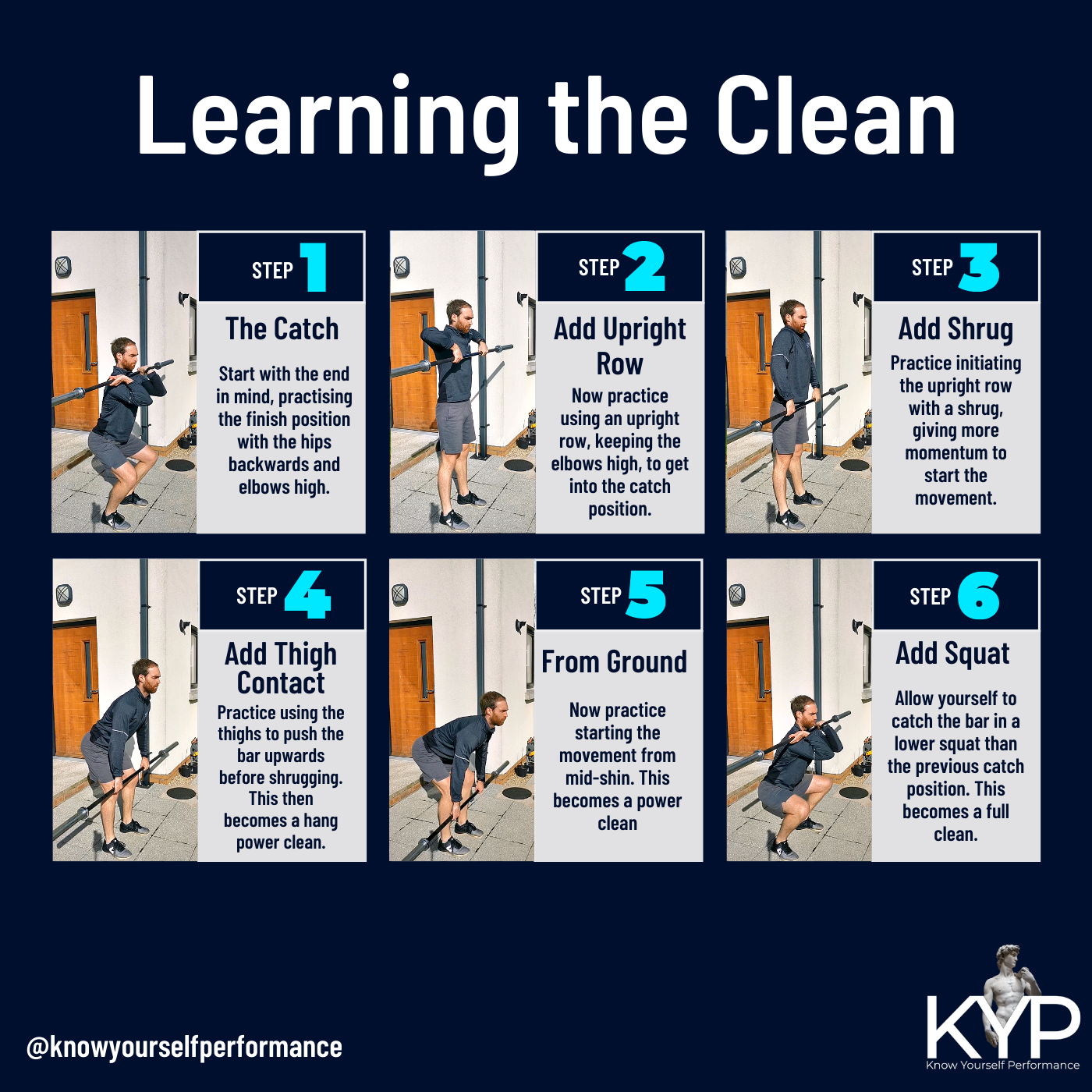 Learning the Clean

STEP 1

The Catch

Start with the end in mind, practising the finish position with the hips backwards and elbows high.

STEP 2

Add Upright Row

Now practice using an upright row, keeping the elbows high, to get into the catch position.

STEP 3

Add Shrug

Practice initiating the upright row with a shrug, giving more momentum to start the movement.

STEP 4

Add Thigh Contact

Practice using the thighs to push the bar upwards before shrugging. This then becomes a hang power clean.

STEP 5

From Ground

Now practice starting the movement from mid-shin. This becomes a power clean

STEP 6

Add Squat

Allow yourself to catch the bar in a lower squat than the previous catch position. This becomes a full clean.

@knowyourselfperformance

KYP
Know Yourself Performance