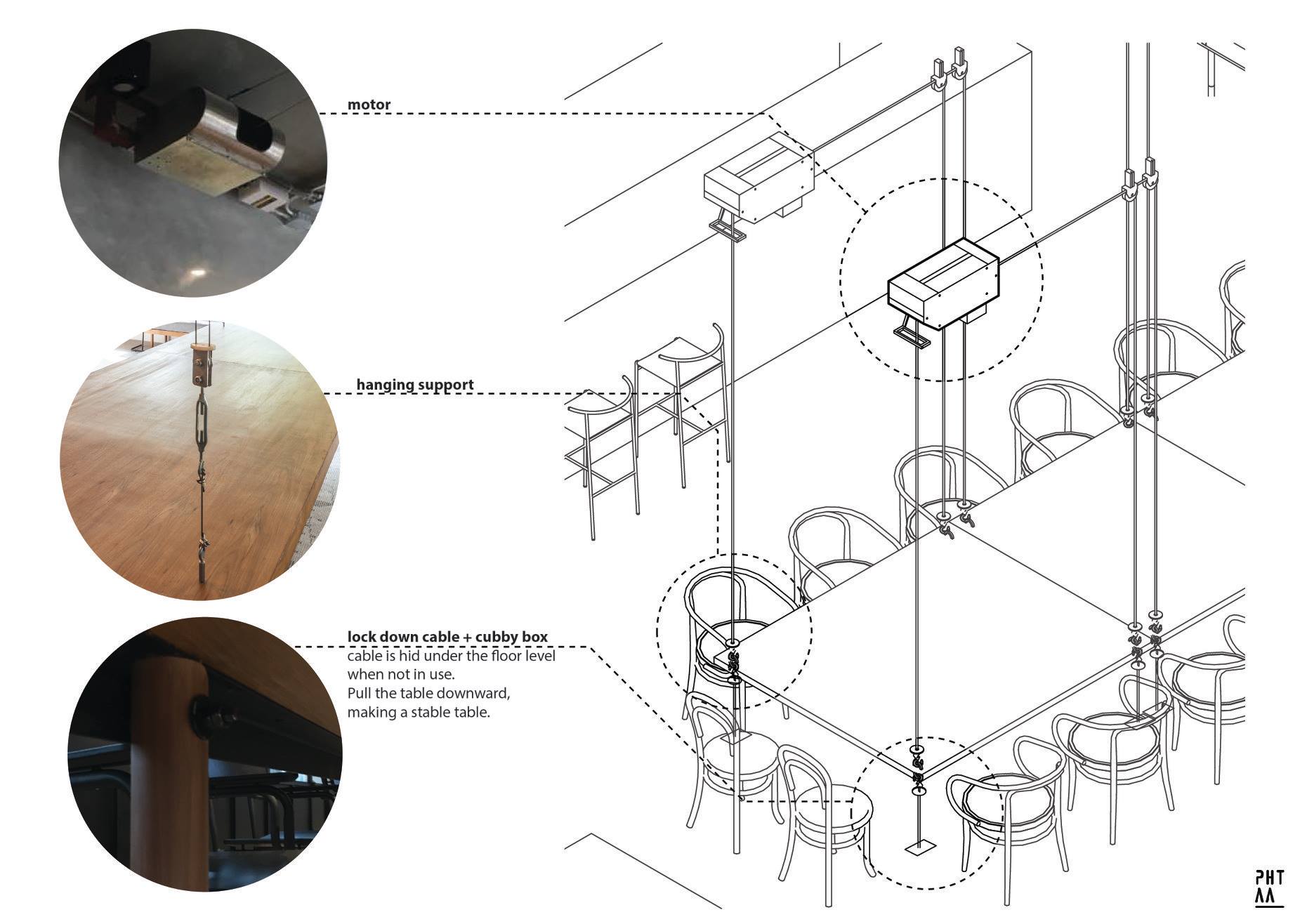 motor

hanging support

lock down cable + cubby box
cable is hid under the floor level when not in use.
Pull the table downward, making a stable table.

PHT
AA