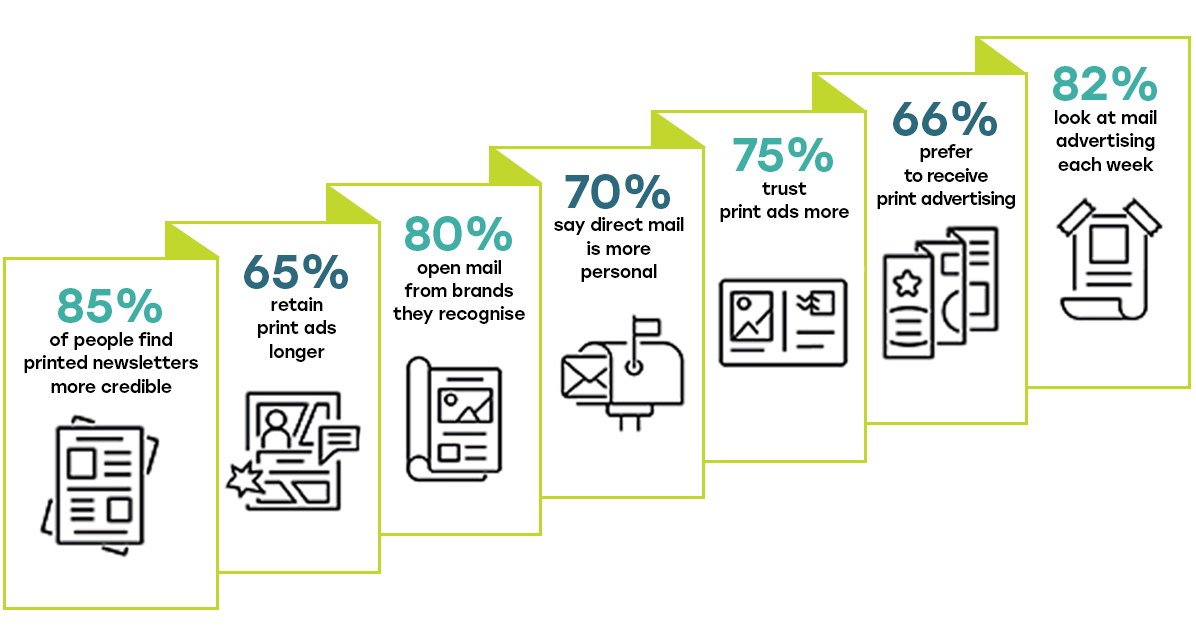 85%
of people find printed newsletters more credible

65%
retain print ads longer

80%
open mail from brands they recognise

70%
say direct mail is more personal

75%
trust print ads more

66%
prefer to receive print advertising

82%
look at mail advertising each week