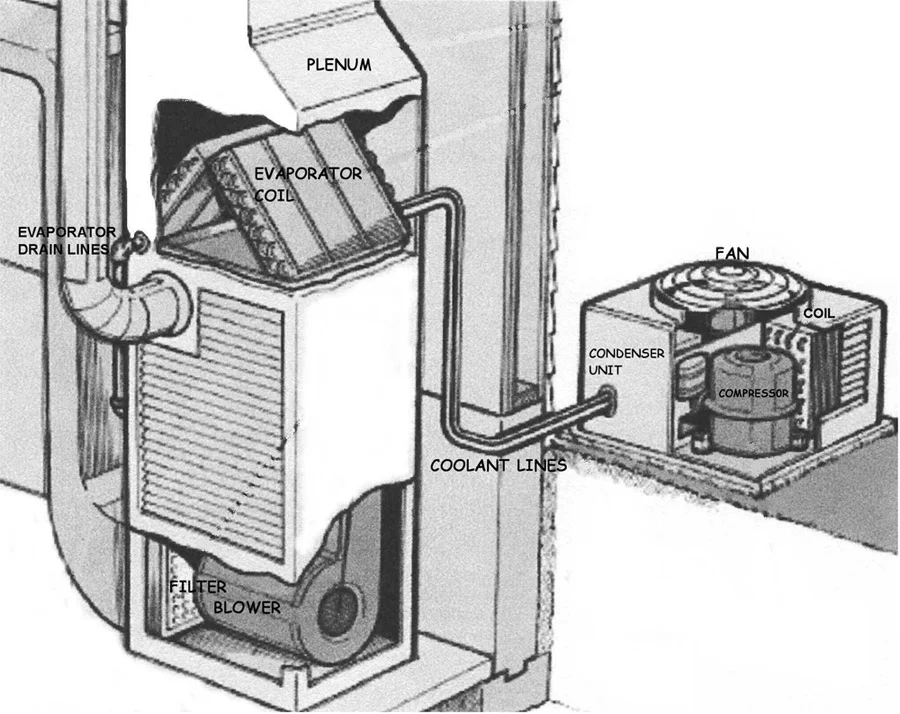 PLENUM

EVAPORATOR COIL

EVAPORATOR DRAIN LINES

FAN

COIL

CONDENSER UNIT

COMPRESSOR

COOLANT LINES

FILTER

BLOWER