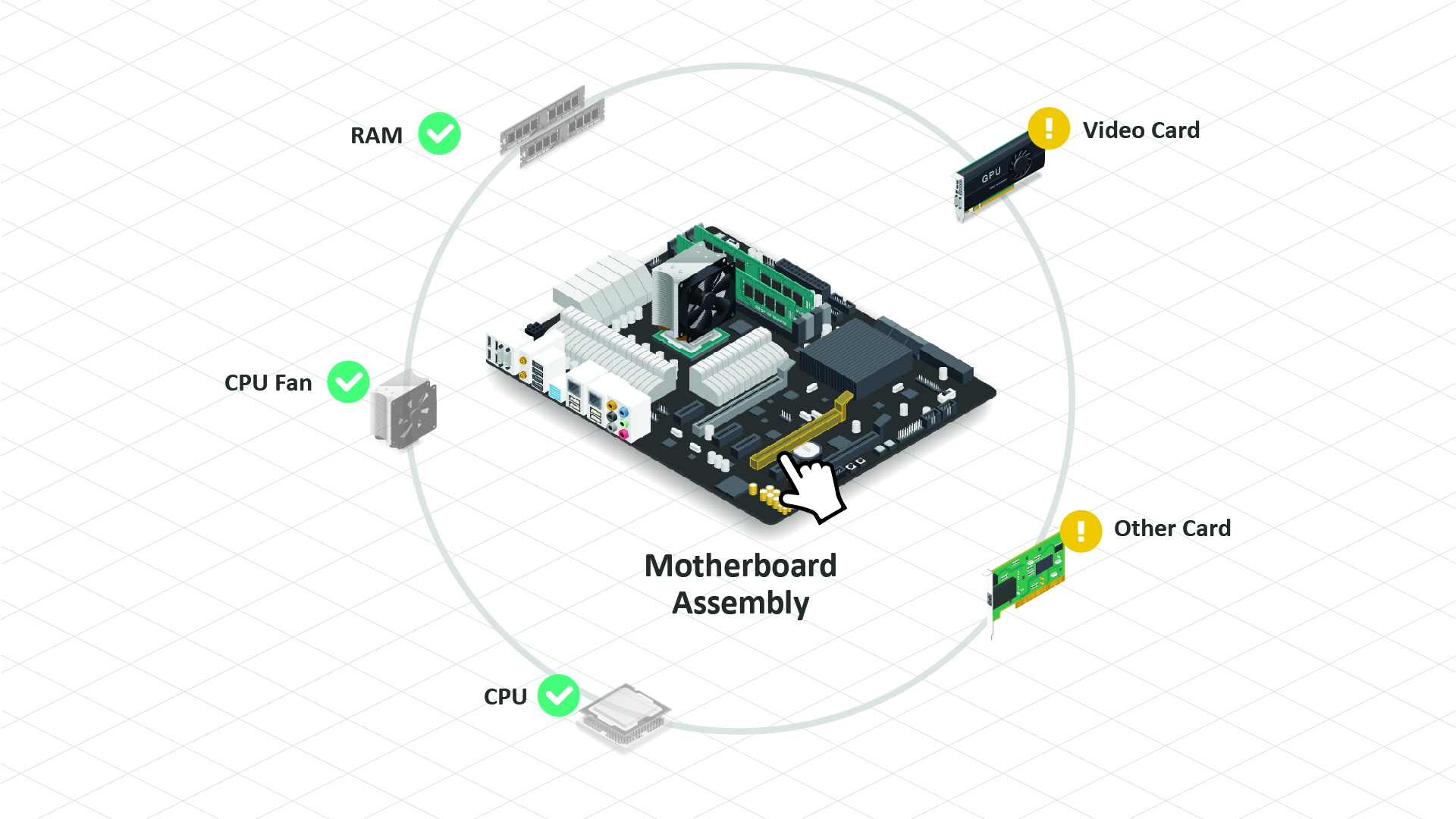 RAM

Video Card

GPU

CPU Fan

Motherboard Assembly

Other Card

CPU