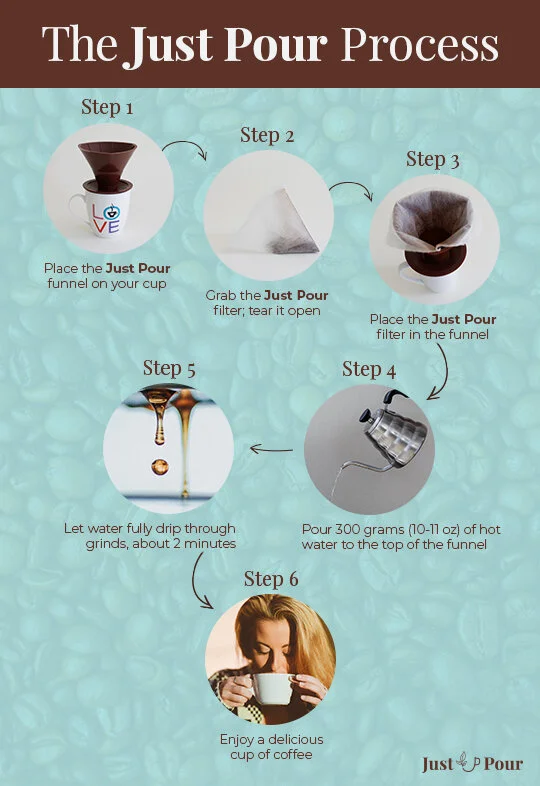 The Just Pour Process

Step 1

LOVE

Place the Just Pour funnel on your cup

Step 2

Grab the Just Pour filter; tear it open

Step 3

Place the Just Pour filter in the funnel

Step 4

Pour 300 grams (10-11 oz) of hot water to the top of the funnel

Step 5

Let water fully drip through grinds, about 2 minutes

Step 6

Enjoy a delicious cup of coffee

Just Pour