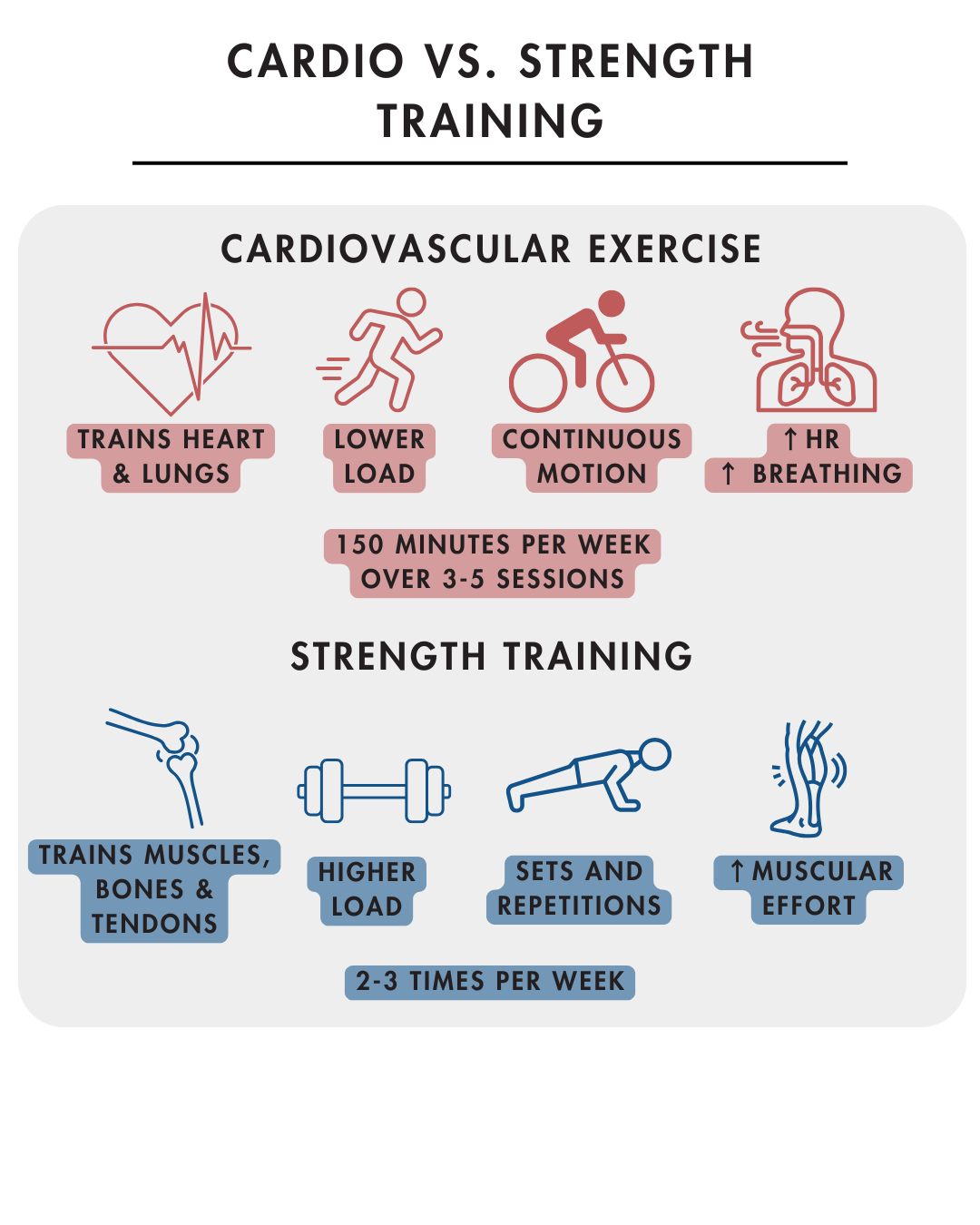 CARDIO VS. STRENGTH TRAINING

CARDIOVASCULAR EXERCISE

TRAINS HEART & LUNGS

LOWER LOAD

CONTINUOUS MOTION

↑ HR
↑ BREATHING

150 MINUTES PER WEEK OVER 3-5 SESSIONS

STRENGTH TRAINING

TRAINS MUSCLES, BONES & TENDONS

HIGHER LOAD

SETS AND REPETITIONS

↑ MUSCULAR EFFORT

2-3 TIMES PER WEEK