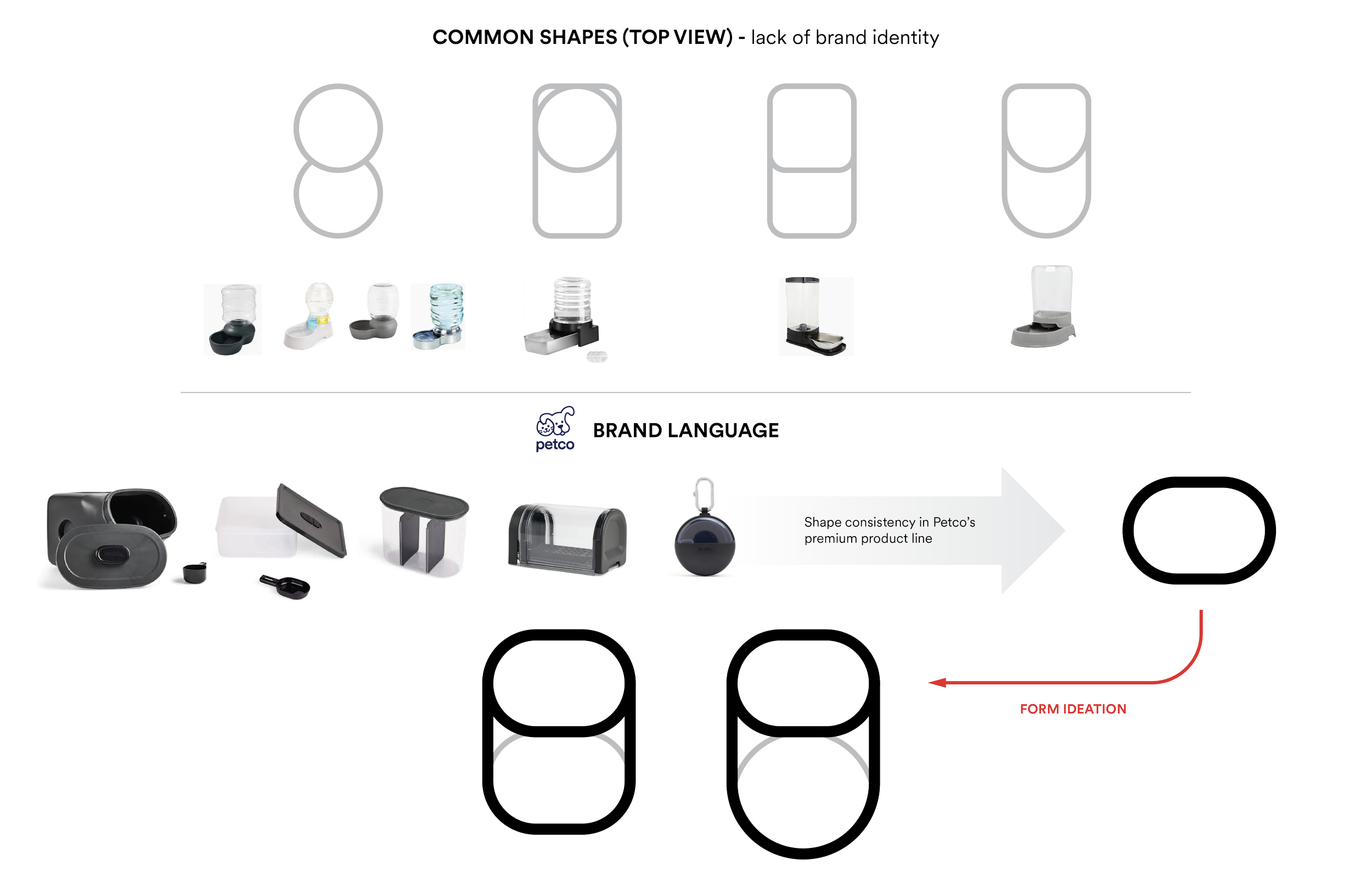 COMMON SHAPES (TOP VIEW) - lack of brand identity

petco

BRAND LANGUAGE

Shape consistency in Petco's premium product line

FORM IDEATION