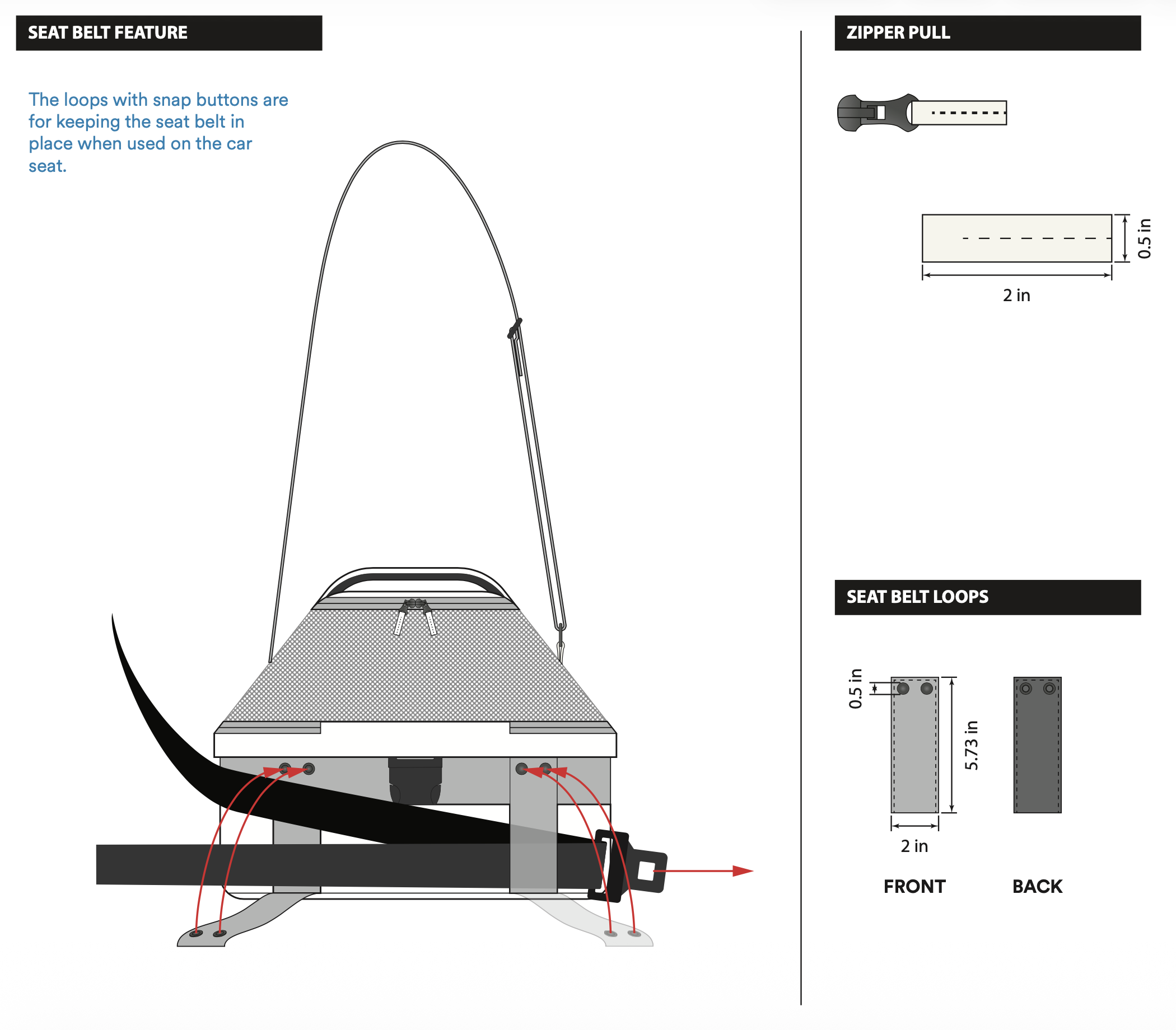 SEAT BELT FEATURE

The loops with snap buttons are for keeping the seat belt in place when used on the car seat.

ZIPPER PULL

0.5 in

2 in

SEAT BELT LOOPS

0.5 in

5.73 in

2 in

FRONT

BACK