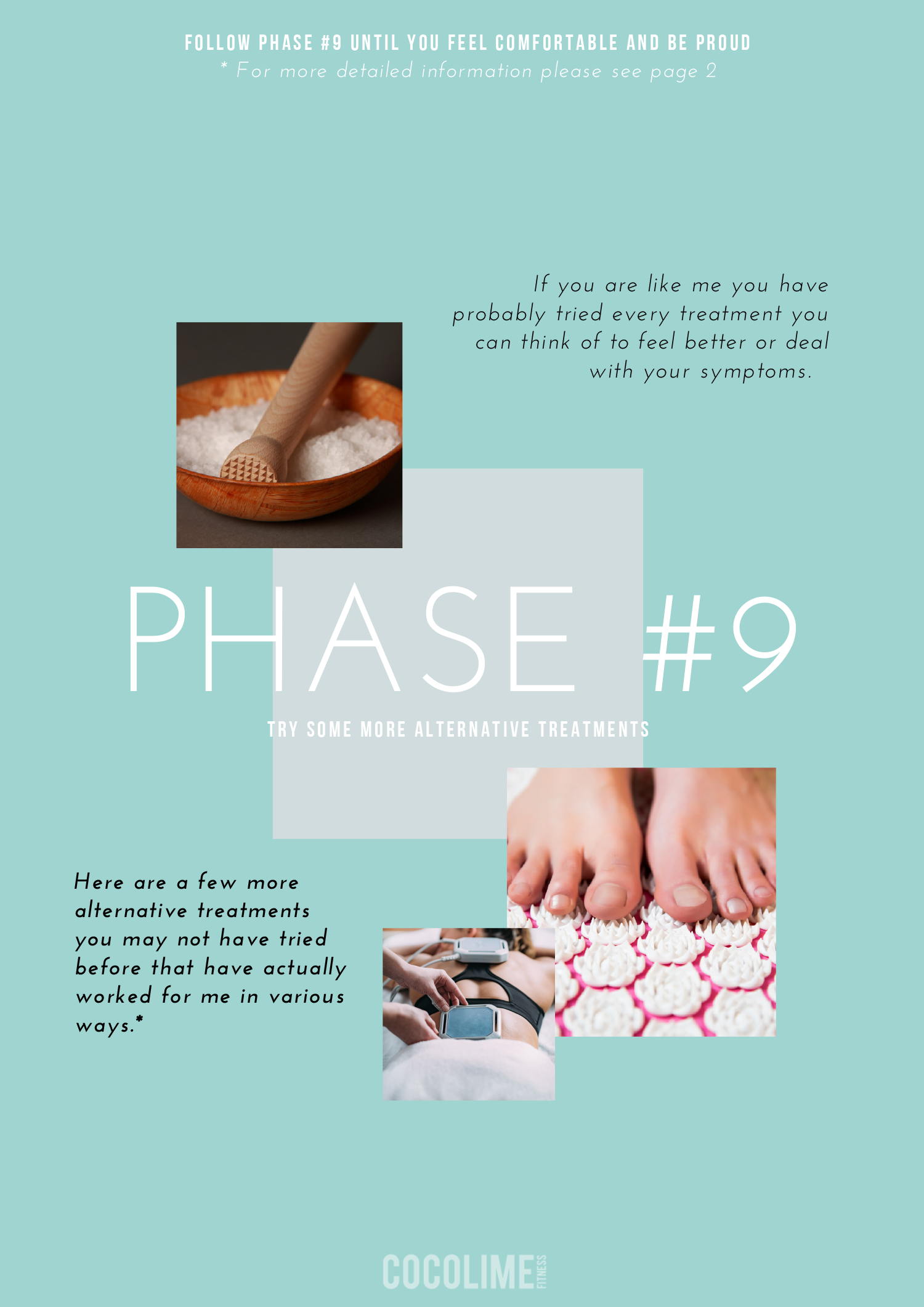 FOLLOW PHASE #9 UNTIL YOU FEEL COMFORTABLE AND BE PROUD
* For more detailed information please see page 2

If you are like me you have probably tried every treatment you can think of to feel better or deal with your symptoms.

PHASE #9

TRY SOME MORE ALTERNATIVE TREATMENTS

Here are a few more alternative treatments you may not have tried before that have actually worked for me in various ways.*

COCOLIME FITNESS