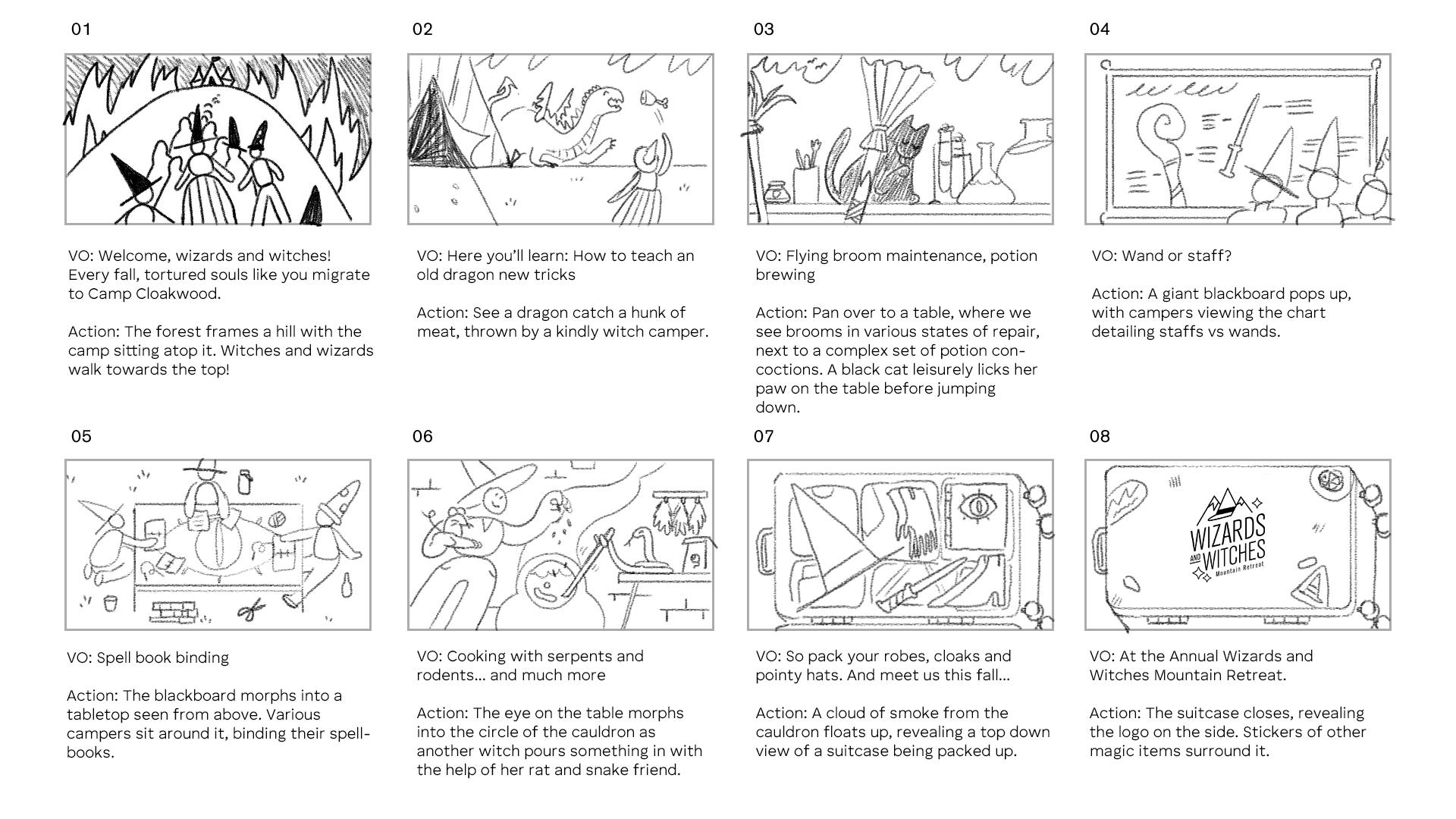 01

VO: Welcome, wizards and witches! Every fall, tortured souls like you migrate to Camp Cloakwood.

Action: The forest frames a hill with the camp sitting atop it. Witches and wizards walk towards the top!

02

VO: Here you'll learn: How to teach an old dragon new tricks

Action: See a dragon catch a hunk of meat, thrown by a kindly witch camper.

03

VO: Flying broom maintenance, potion brewing

Action: Pan over to a table, where we see brooms in various states of repair, next to a complex set of potion concoctions. A black cat leisurely licks her paw on the table before jumping down.

04

VO: Wand or staff?

Action: A giant blackboard pops up, with campers viewing the chart detailing staffs vs wands.

05

VO: Spell book binding

Action: The blackboard morphs into a tabletop seen from above. Various campers sit around it, binding their spellbooks.

06

VO: Cooking with serpents and rodents... and much more

Action: The eye on the table morphs into the circle of the cauldron as another witch pours something in with the help of her rat and snake friend.

07

VO: So pack your robes, cloaks and pointy hats. And meet us this fall...

Action: A cloud of smoke from the cauldron floats up, revealing a top down view of a suitcase being packed up.

08

WIZARDS AND WITCHES Mountain Retreat

VO: At the Annual Wizards and Witches Mountain Retreat.

Action: The suitcase closes, revealing the logo on the side. Stickers of other magic items surround it.