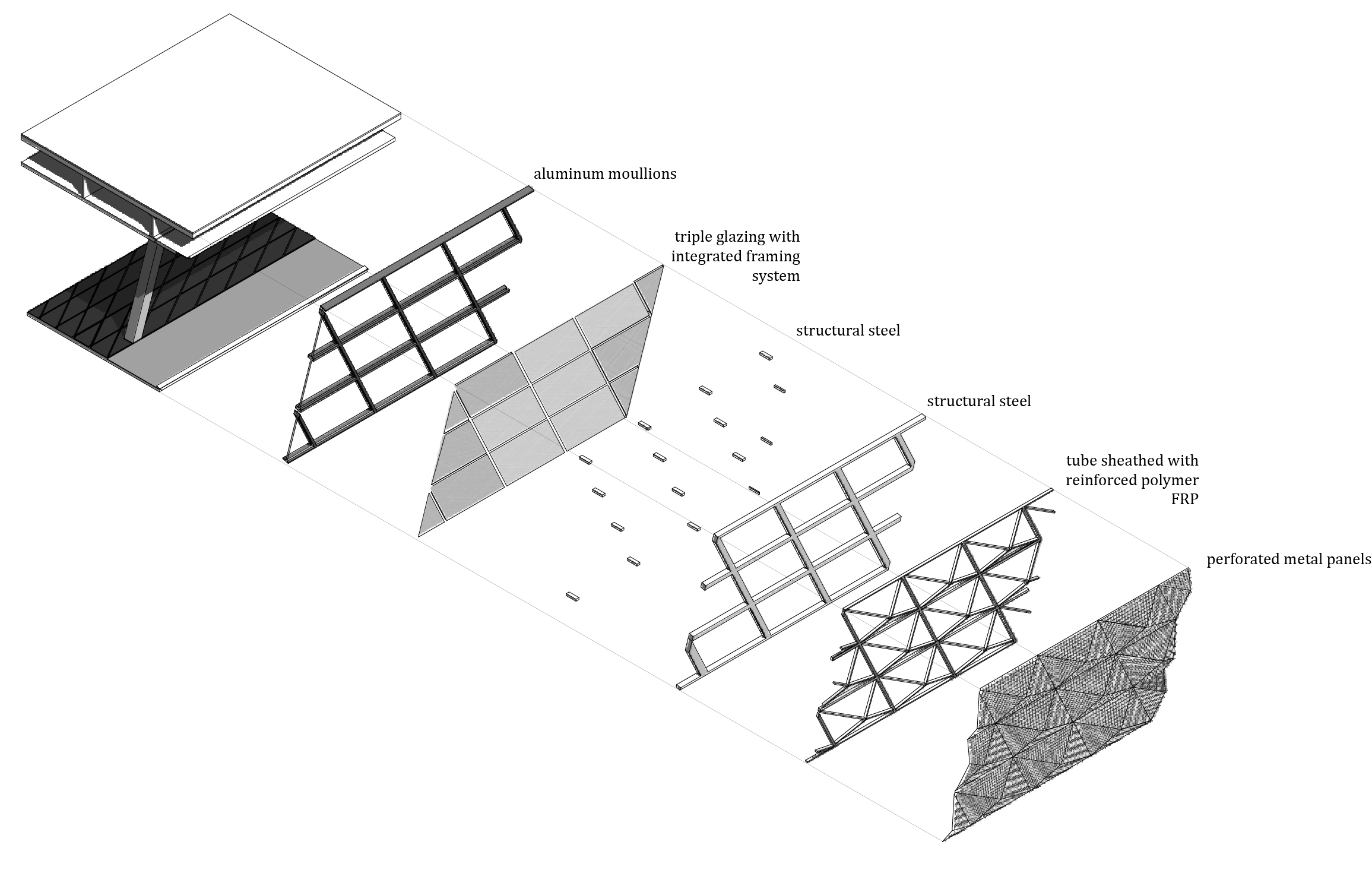 aluminum moullions

triple glazing with integrated framing system

structural steel

structural steel

tube sheathed with reinforced polymer FRP

perforated metal panels