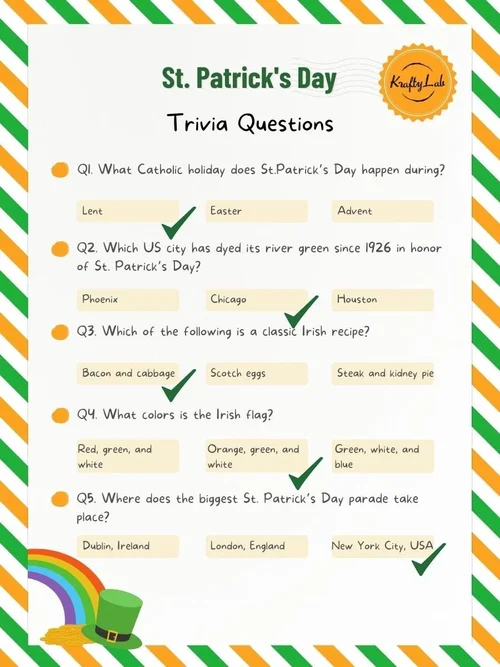 St. Patrick's Day

Krafty Lab

Trivia Questions

Q1. What Catholic holiday does St.Patrick's Day happen during?

Lent

Easter

Advent

Q2. Which US city has dyed its river green since 1926 in honor of St. Patrick's Day?

Phoenix

Chicago

Houston

Q3. Which of the following is a classic Irish recipe?

Bacon and cabbage

Scotch eggs

Steak and kidney pie

Q4. What colors is the Irish flag?

Red, green, and white

Orange, green, and white

Green, white, and blue

Q5. Where does the biggest St. Patrick's Day parade take place?

Dublin, Ireland

London, England

New York City, USA