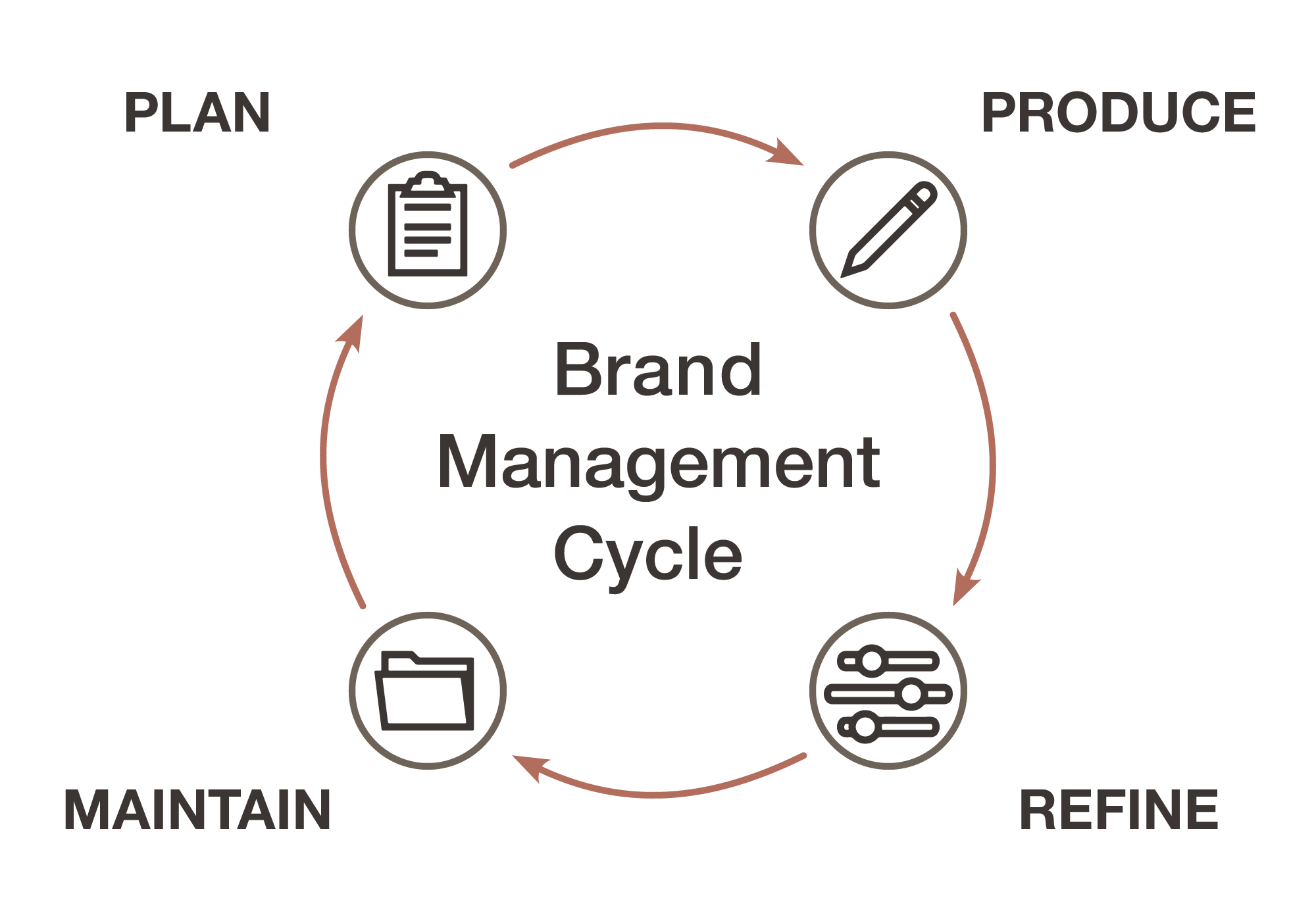 PLAN

PRODUCE

Brand Management Cycle

MAINTAIN

REFINE