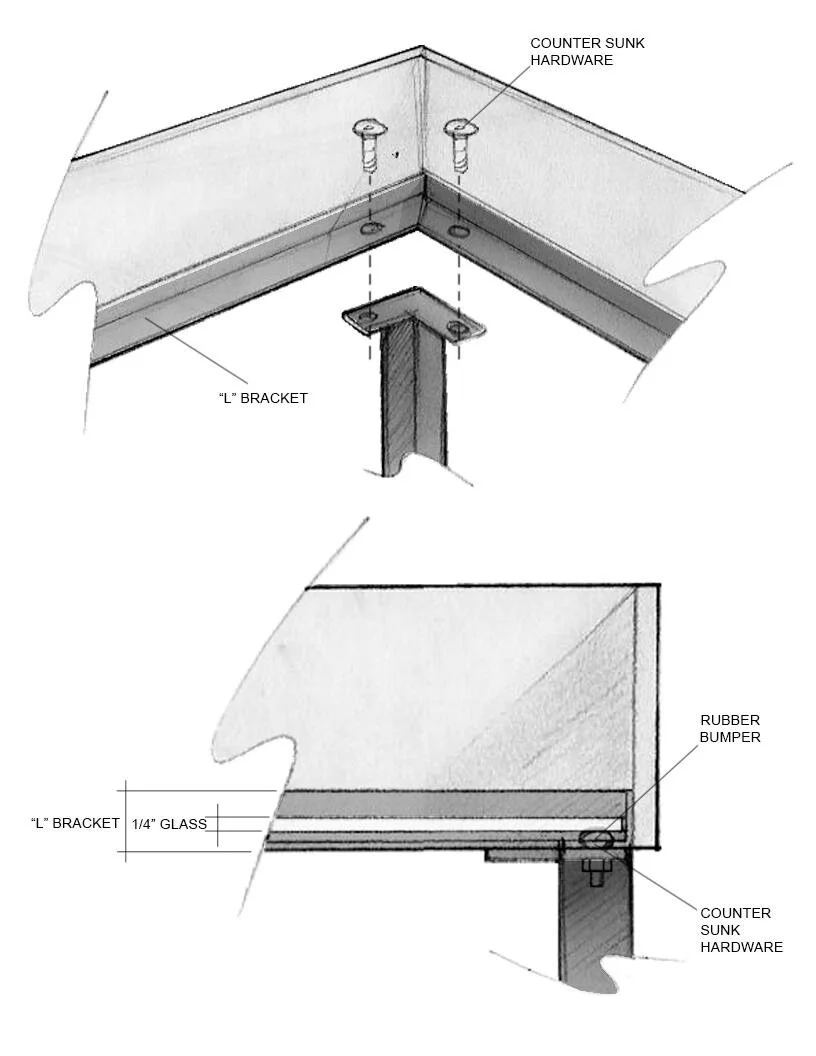 COUNTER SUNK HARDWARE

"L" BRACKET

RUBBER BUMPER

"L" BRACKET

1/4" GLASS

COUNTER SUNK HARDWARE