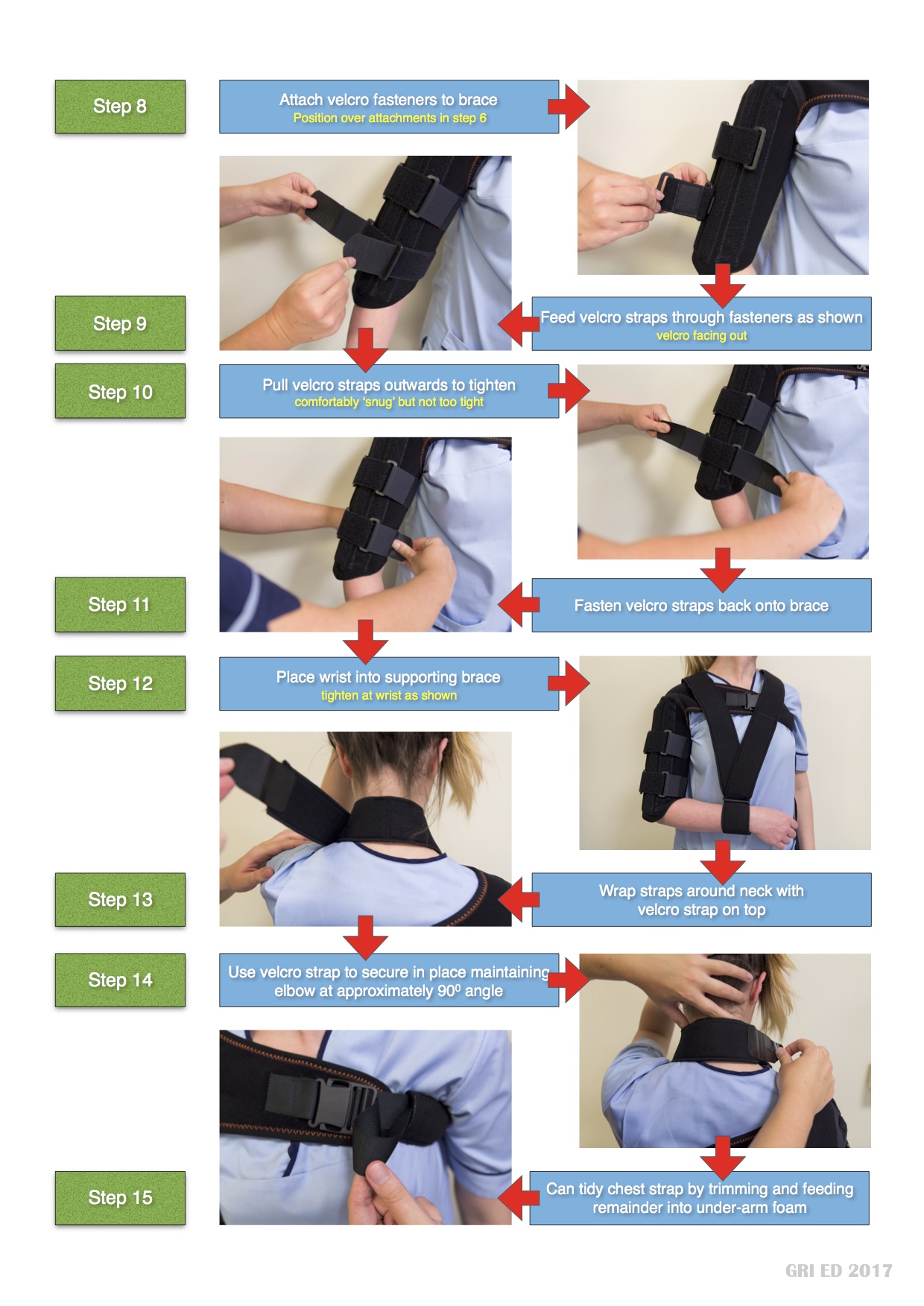 Step 8

Attach velcro fasteners to brace
Position over attachments in step 6

Step 9

Feed velcro straps through fasteners as shown
velcro facing out

Step 10

Pull velcro straps outwards to tighten
comfortably 'snug' but not too tight

Step 11

Fasten velcro straps back onto brace

Step 12

Place wrist into supporting brace
tighten at wrist as shown

Step 13

Wrap straps around neck with velcro strap on top

Step 14

Use velcro strap to secure in place maintaining elbow at approximately $90^0$ angle

Step 15

Can tidy chest strap by trimming and feeding remainder into under-arm foam

GRI ED 2017