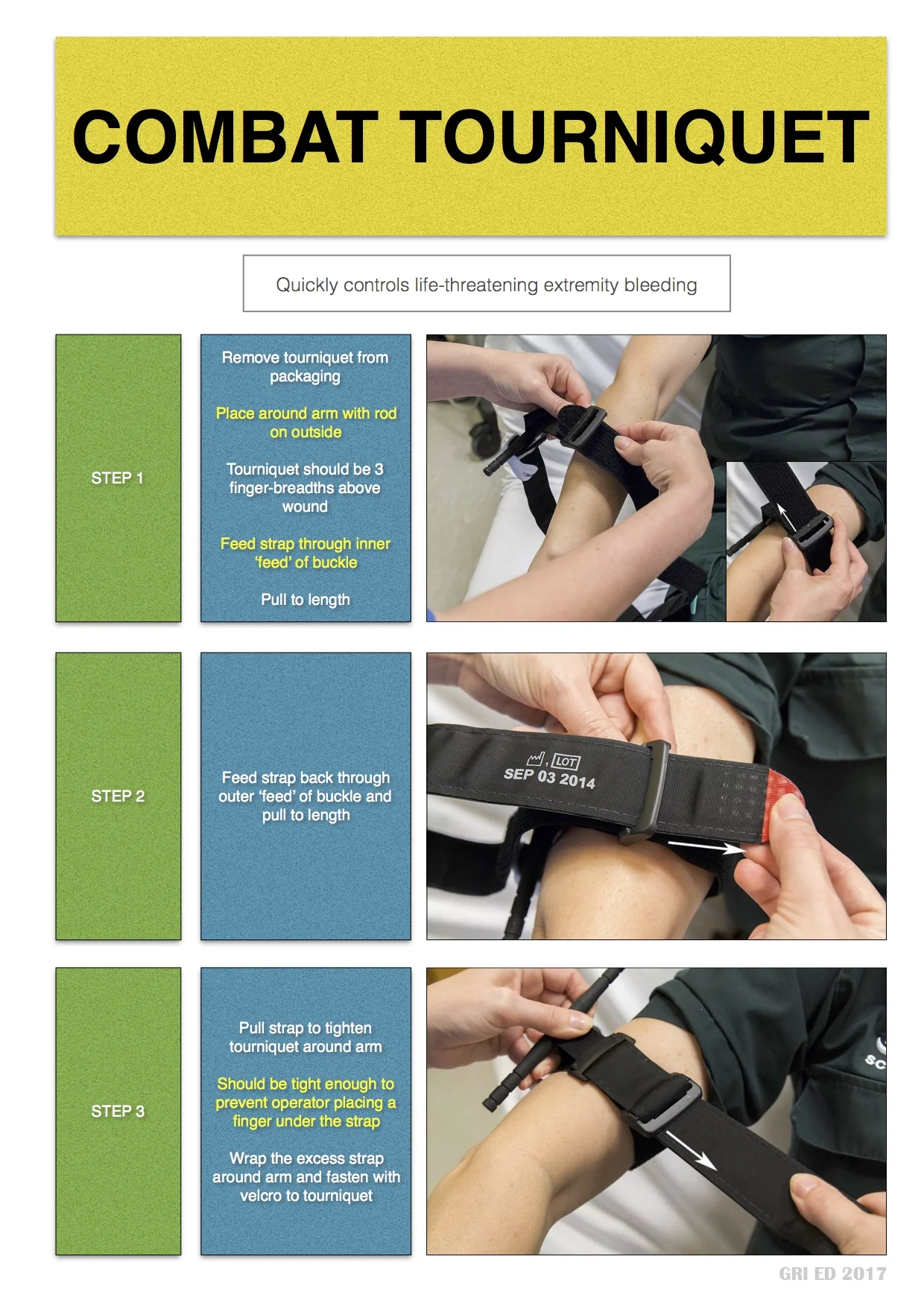 COMBAT TOURNIQUET

Quickly controls life-threatening extremity bleeding

STEP 1

Remove tourniquet from packaging

Place around arm with rod on outside

Tourniquet should be 3 finger-breadths above wound

Feed strap through inner 'feed' of buckle

Pull to length

STEP 2

Feed strap back through outer 'feed' of buckle and pull to length

LOT
SEP 03 2014

STEP 3

Pull strap to tighten tourniquet around arm

Should be tight enough to prevent operator placing a finger under the strap

Wrap the excess strap around arm and fasten with velcro to tourniquet

SC

GRI ED 2017