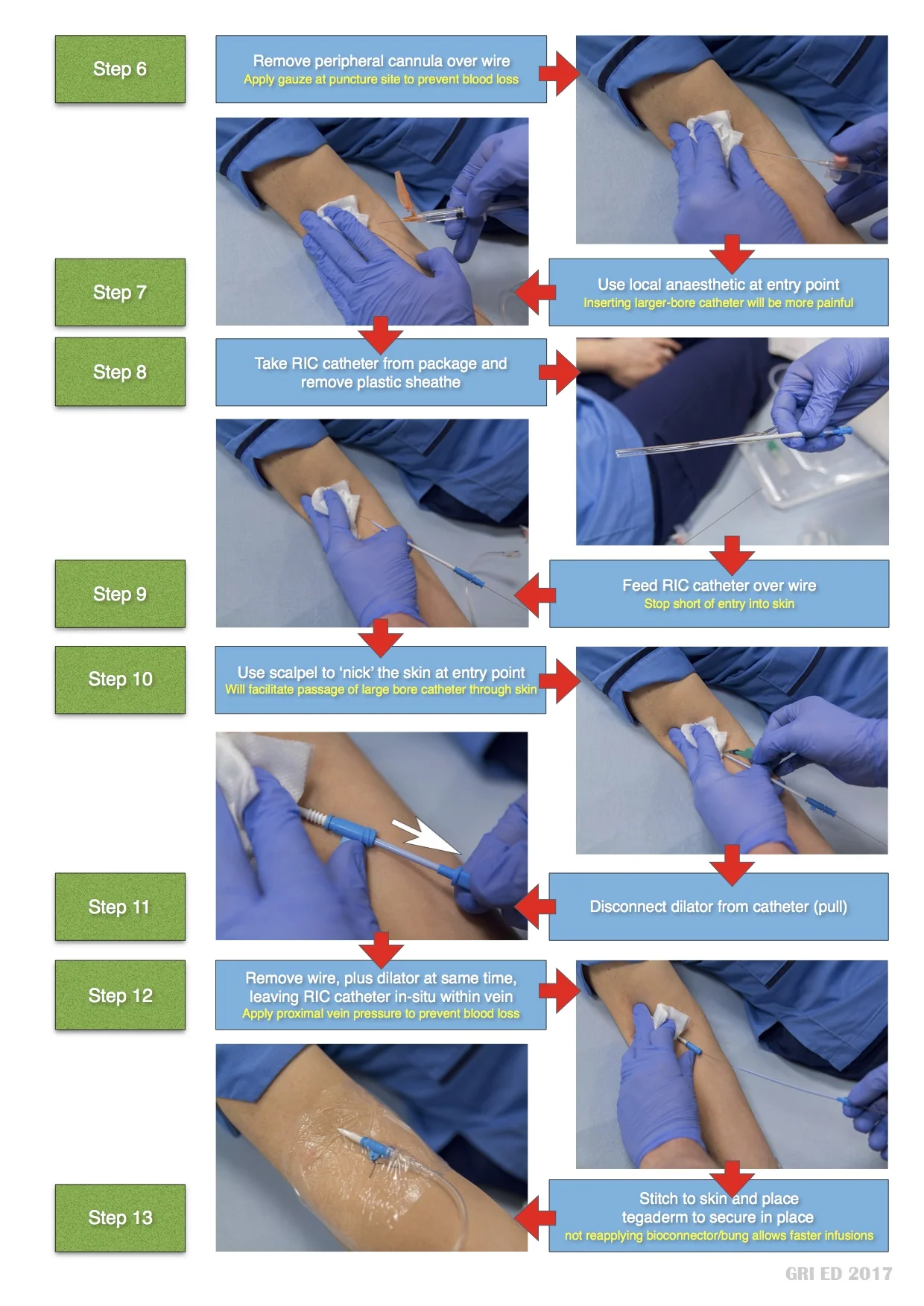 Step 6

Remove peripheral cannula over wire
Apply gauze at puncture site to prevent blood loss

Step 7

Use local anaesthetic at entry point
Inserting larger-bore catheter will be more painful

Step 8

Take RIC catheter from package and remove plastic sheathe

Step 9

Feed RIC catheter over wire
Stop short of entry into skin

Step 10

Use scalpel to 'nick' the skin at entry point
Will facilitate passage of large bore catheter through skin

Step 11

Disconnect dilator from catheter (pull)

Step 12

Remove wire, plus dilator at same time, leaving RIC catheter in-situ within vein
Apply proximal vein pressure to prevent blood loss

Step 13

Stitch to skin and place tegaderm to secure in place
not reapplying bioconnector/bung allows faster infusions

GRI ED 2017